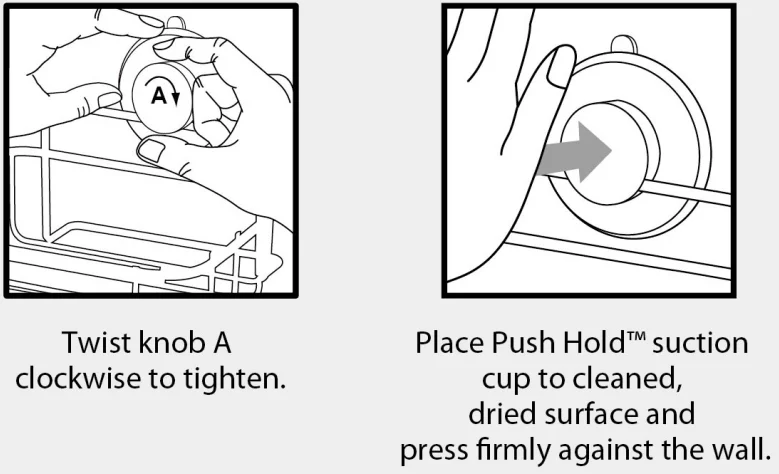 A

Twist knob A clockwise to tighten.

Place Push Hold™ suction cup to cleaned, dried surface and press firmly against the wall.