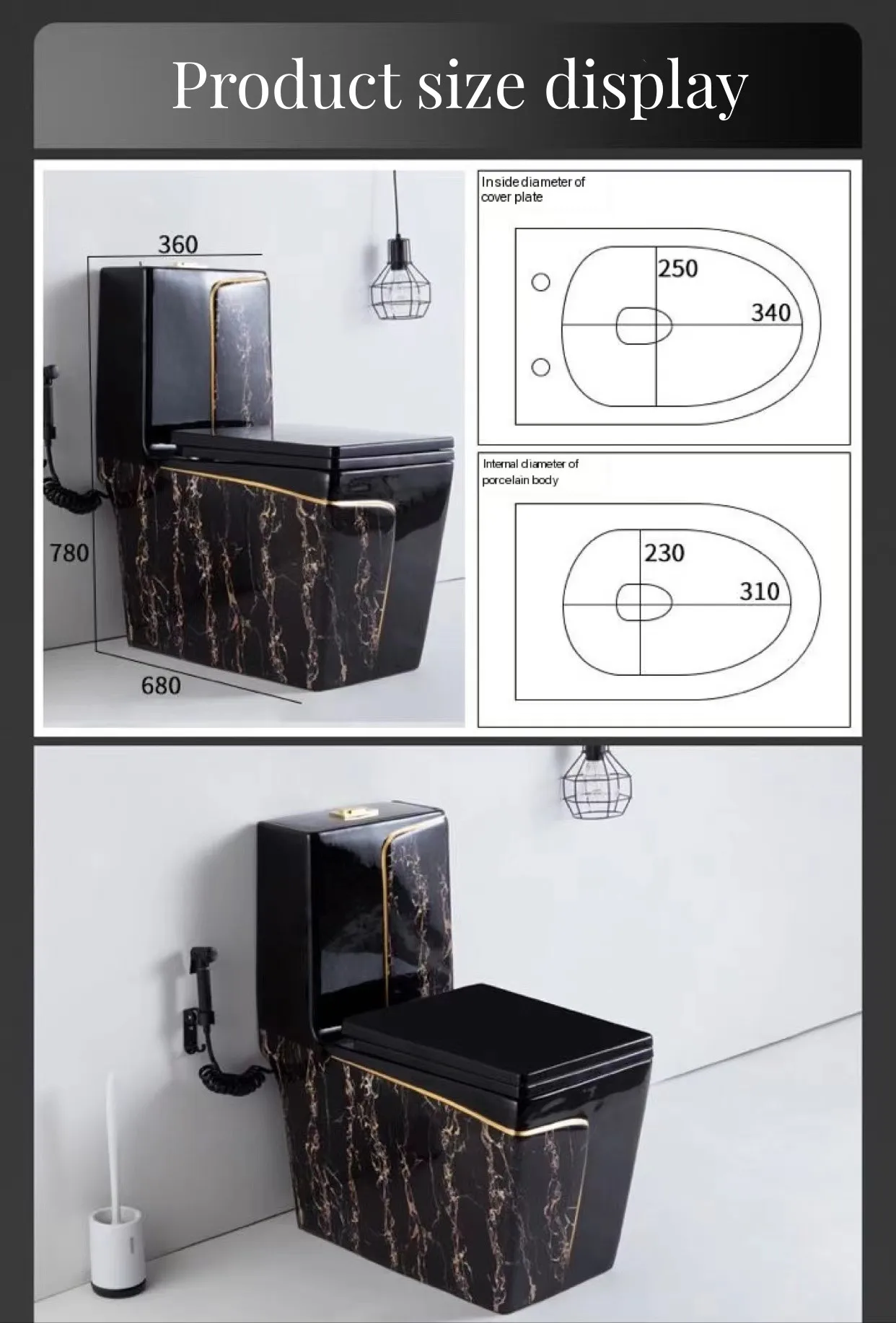 Product size display

360

780

680

Inside diameter of cover plate

250

340

Internal diameter of porcelain body

230

310