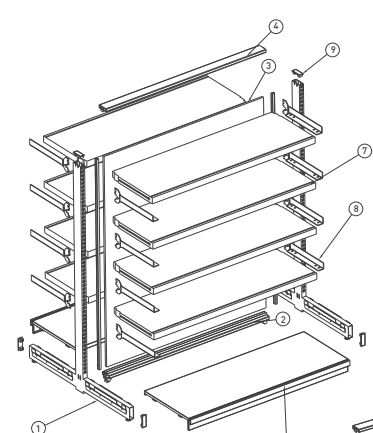 4
9
3
7
8
2
1