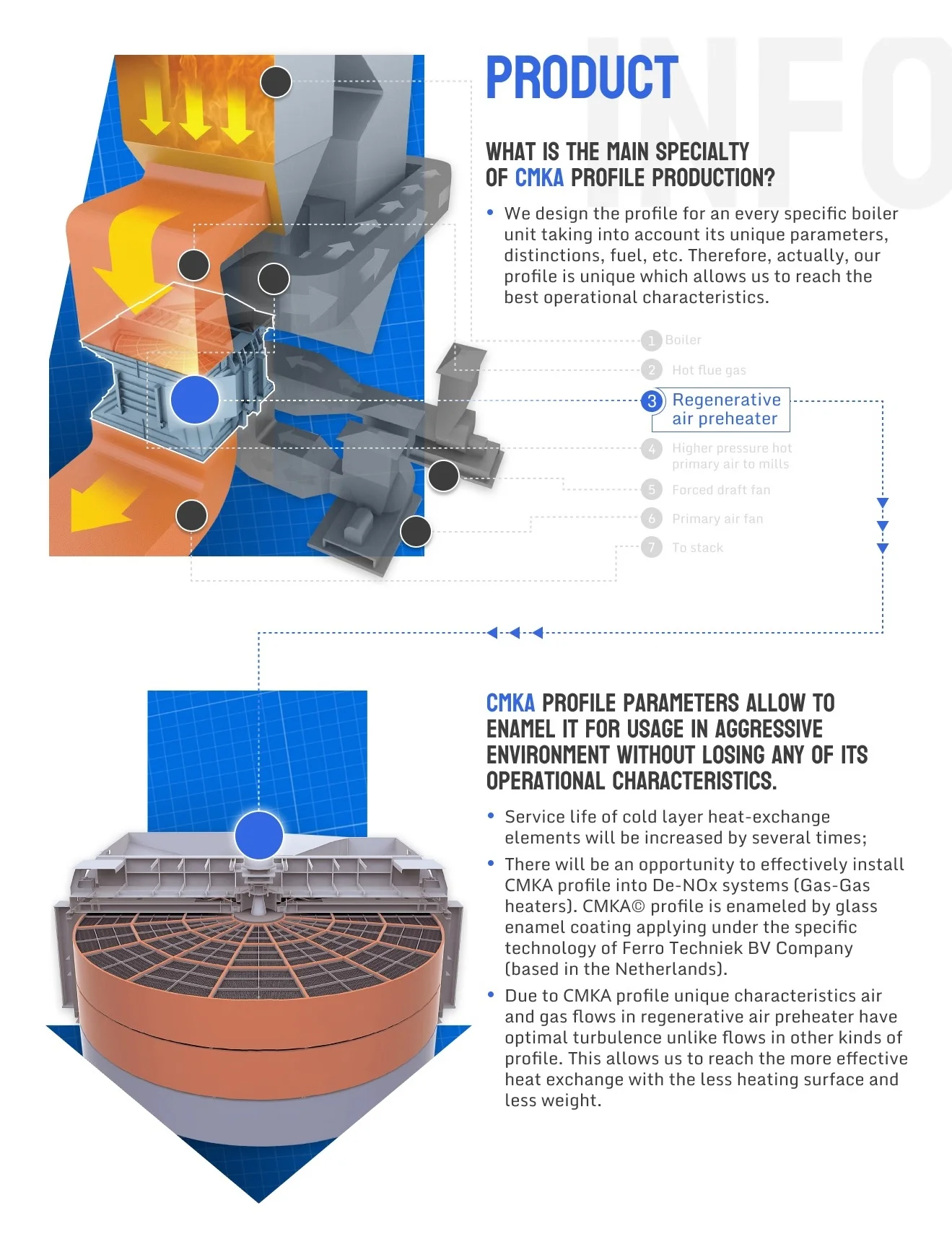 PRODUCT INFO

WHAT IS THE MAIN SPECIALTY OF CMKA PROFILE PRODUCTION?

• We design the profile for an every specific boiler unit taking into account its unique parameters, distinctions, fuel, etc. Therefore, actually, our profile is unique which allows us to reach the best operational characteristics.

1 Boiler
2 Hot flue gas
3 Regenerative air preheater
4 Higher pressure hot primary air to mills
5 Forced draft fan
6 Primary air fan
7 To stack

CMKA PROFILE PARAMETERS ALLOW TO ENAMEL IT FOR USAGE IN AGGRESSIVE ENVIRONMENT WITHOUT LOSING ANY OF ITS OPERATIONAL CHARACTERISTICS.

• Service life of cold layer heat-exchange elements will be increased by several times;

• There will be an opportunity to effectively install CMKA profile into De-NOx systems (Gas-Gas heaters). CMKA© profile is enameled by glass enamel coating applying under the specific technology of Ferro Techniek BV Company (based in the Netherlands).

• Due to CMKA profile unique characteristics air and gas flows in regenerative air preheater have optimal turbulence unlike flows in other kinds of profile. This allows us to reach the more effective heat exchange with the less heating surface and less weight.