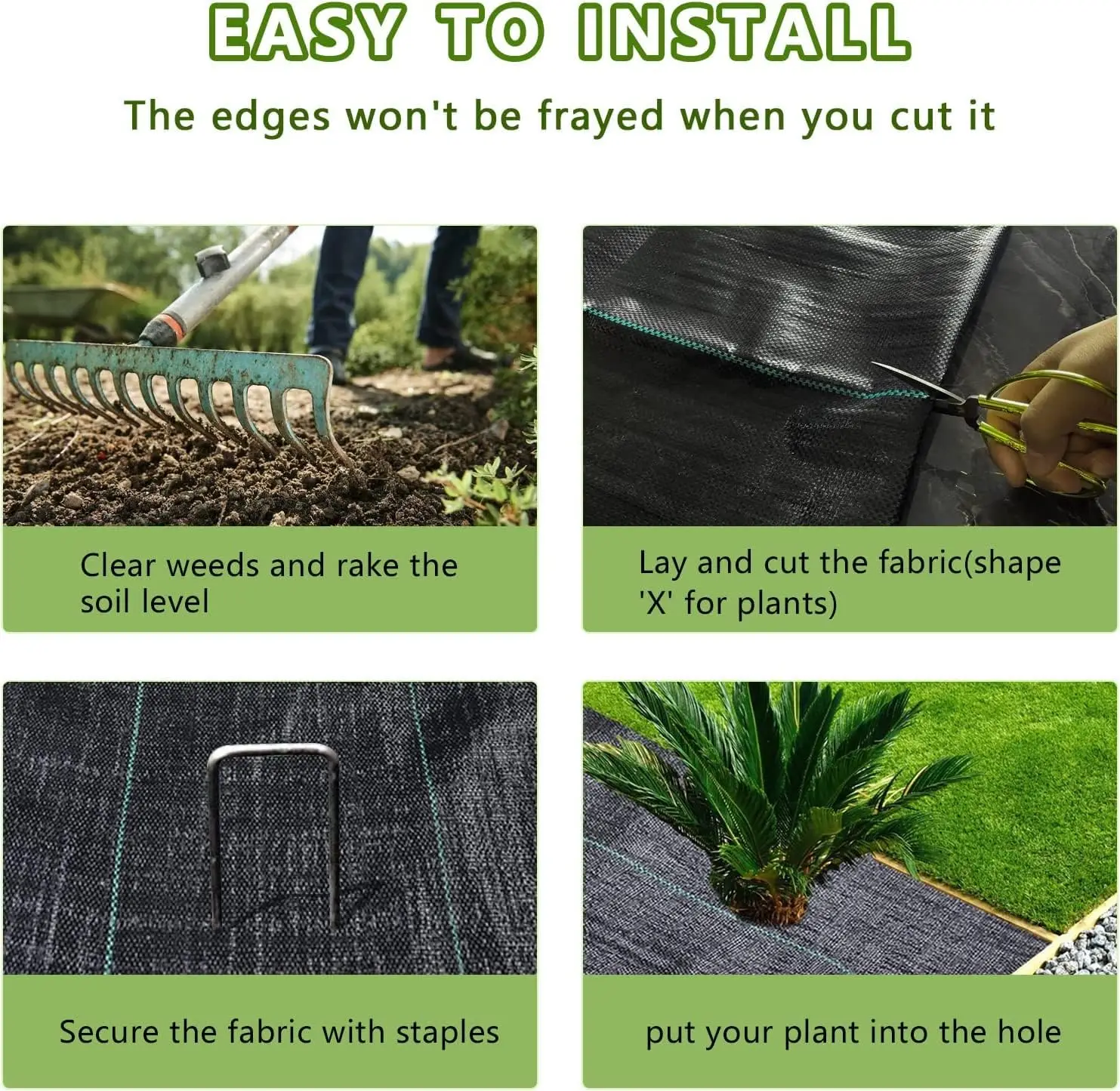 EASY TO INSTALL

The edges won't be frayed when you cut it

Clear weeds and rake the soil level

Lay and cut the fabric(shape 'X' for plants)

Secure the fabric with staples

put your plant into the hole