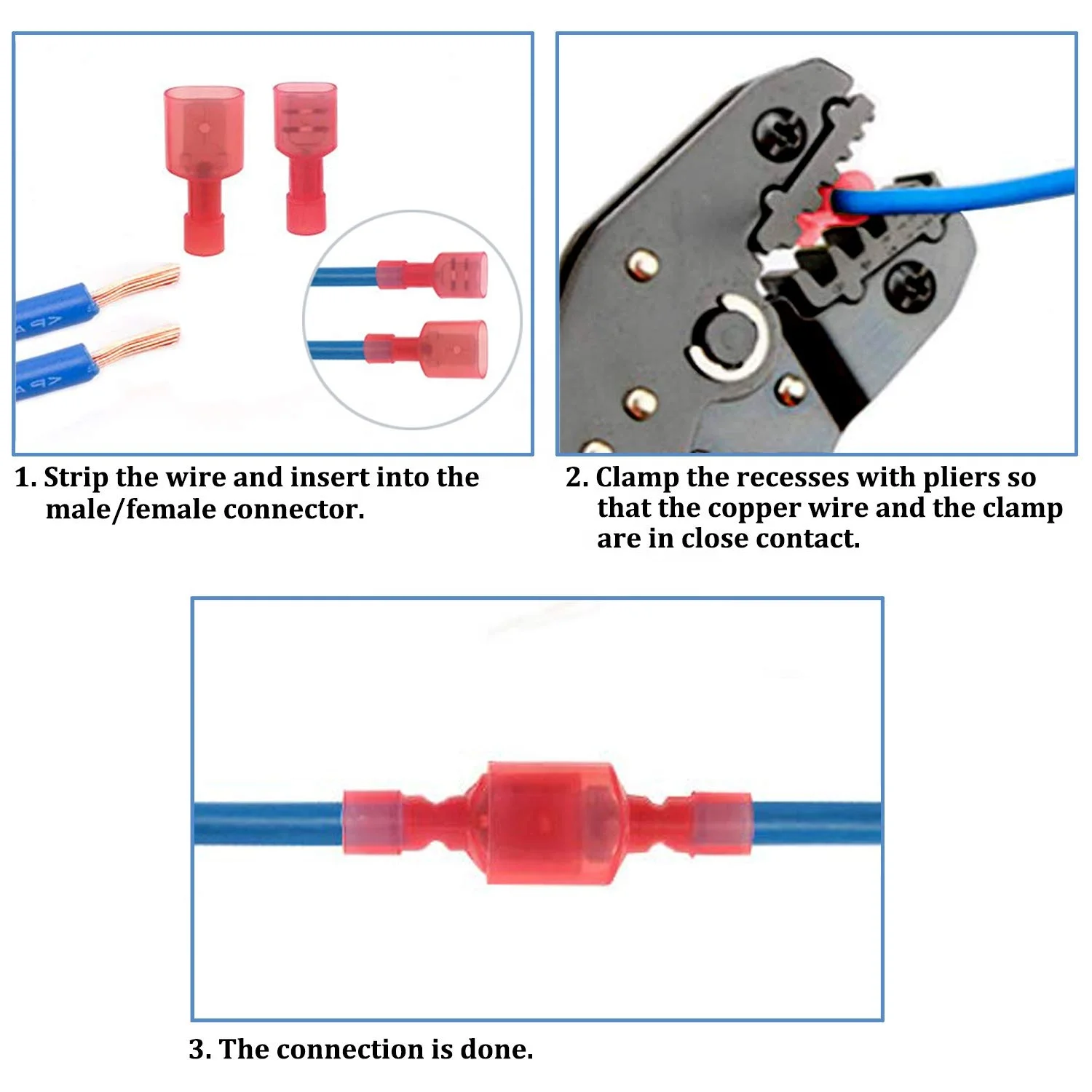 1. Strip the wire and insert into the male/female connector.

2. Clamp the recesses with pliers so that the copper wire and the clamp are in close contact.

3. The connection is done.