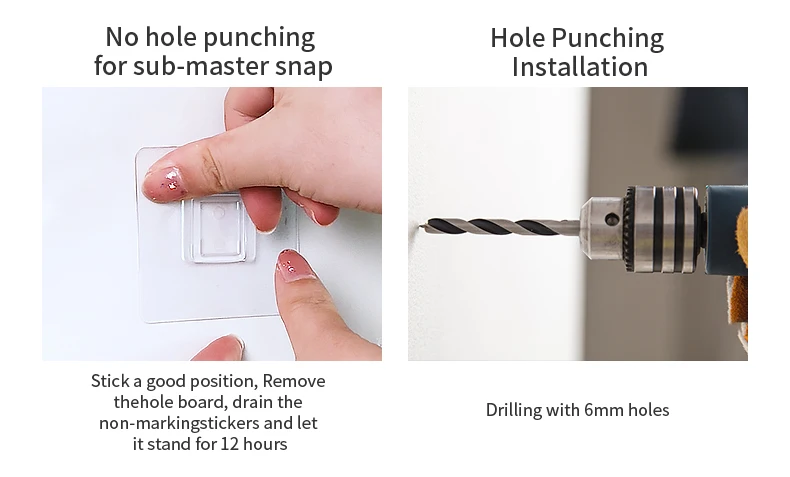 No hole punching for sub-master snap

Stick a good position, Remove thehole board, drain the non-markingstickers and let it stand for 12 hours

Hole Punching Installation

Drilling with 6mm holes