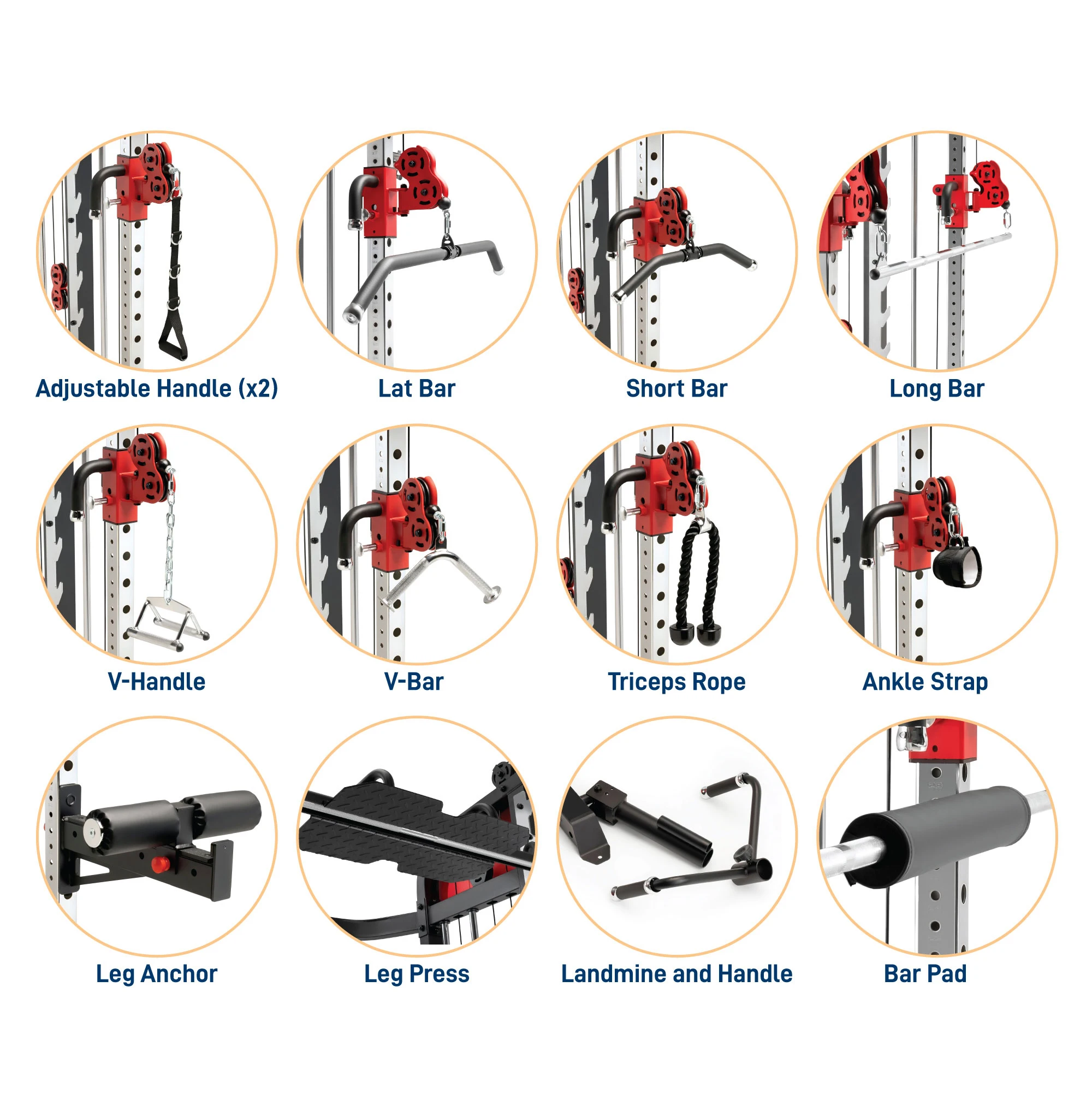 Adjustable Handle (x2)

Lat Bar

Short Bar

Long Bar

V-Handle

V-Bar

Triceps Rope

Ankle Strap

Leg Anchor

Leg Press

Landmine and Handle

Bar Pad