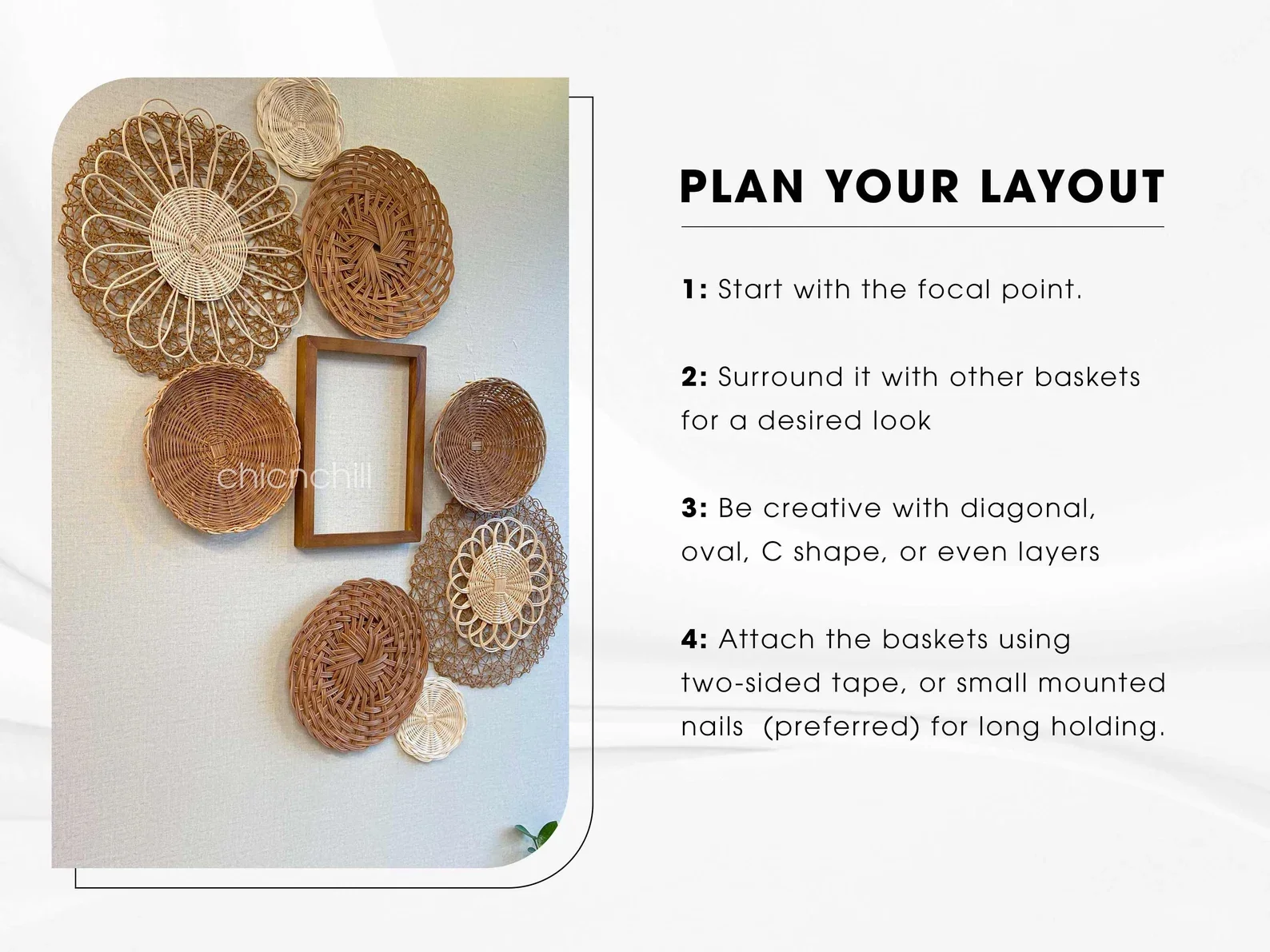 chicnchill

PLAN YOUR LAYOUT

1: Start with the focal point.

2: Surround it with other baskets for a desired look

3: Be creative with diagonal, oval, C shape, or even layers

4: Attach the baskets using two-sided tape, or small mounted nails (preferred) for long holding.