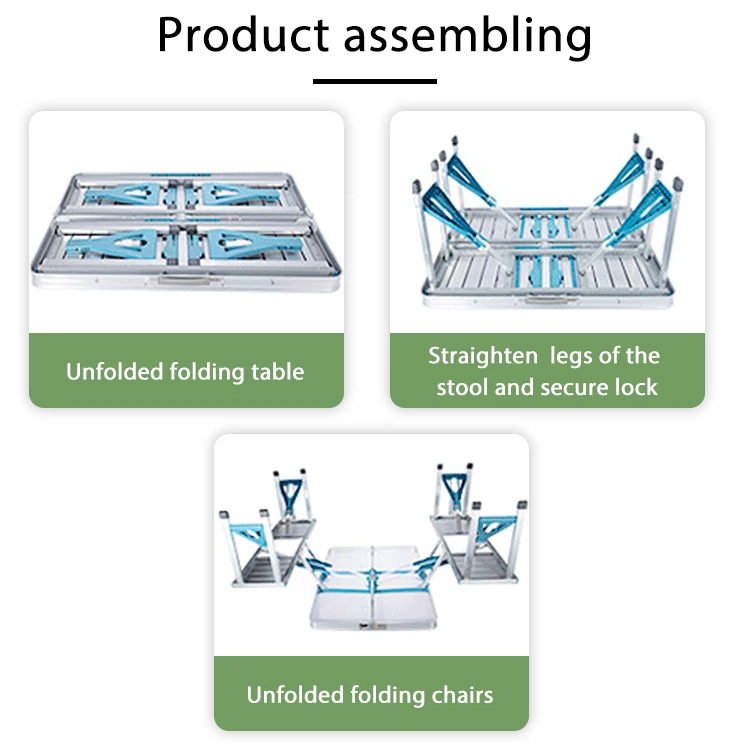 Product assembling

Unfolded folding table

Straighten  legs of the stool and secure lock

Unfolded folding chairs