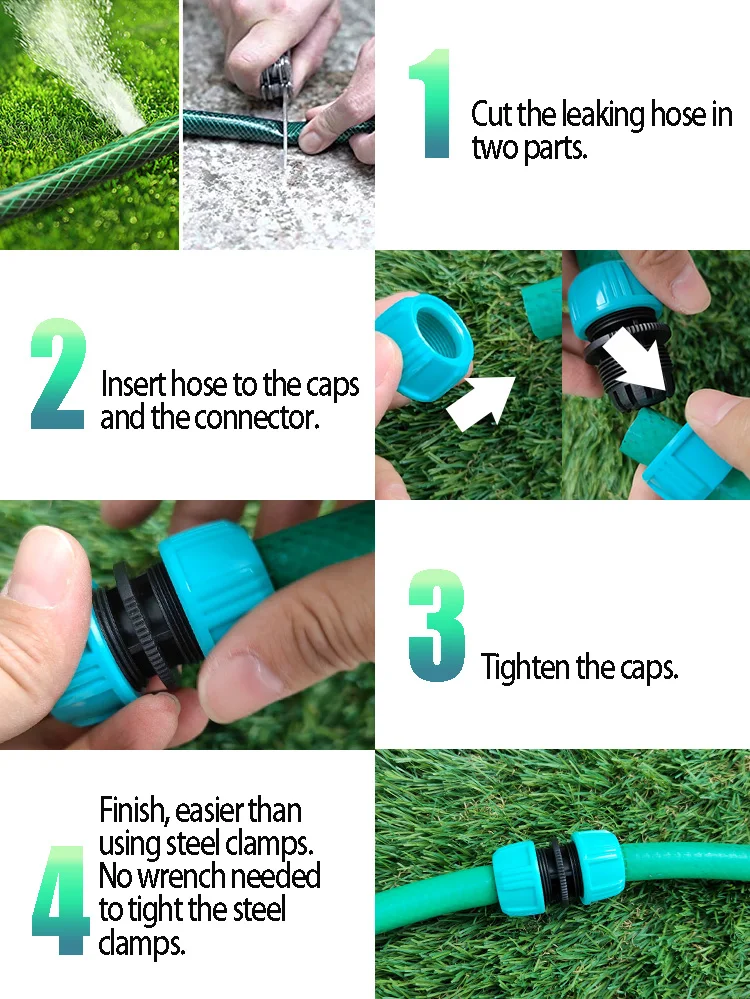 1 Cut the leaking hose in two parts.

2 Insert hose to the caps and the connector.

3 Tighten the caps.

4 Finish, easier than using steel clamps. No wrench needed to tight the steel clamps.