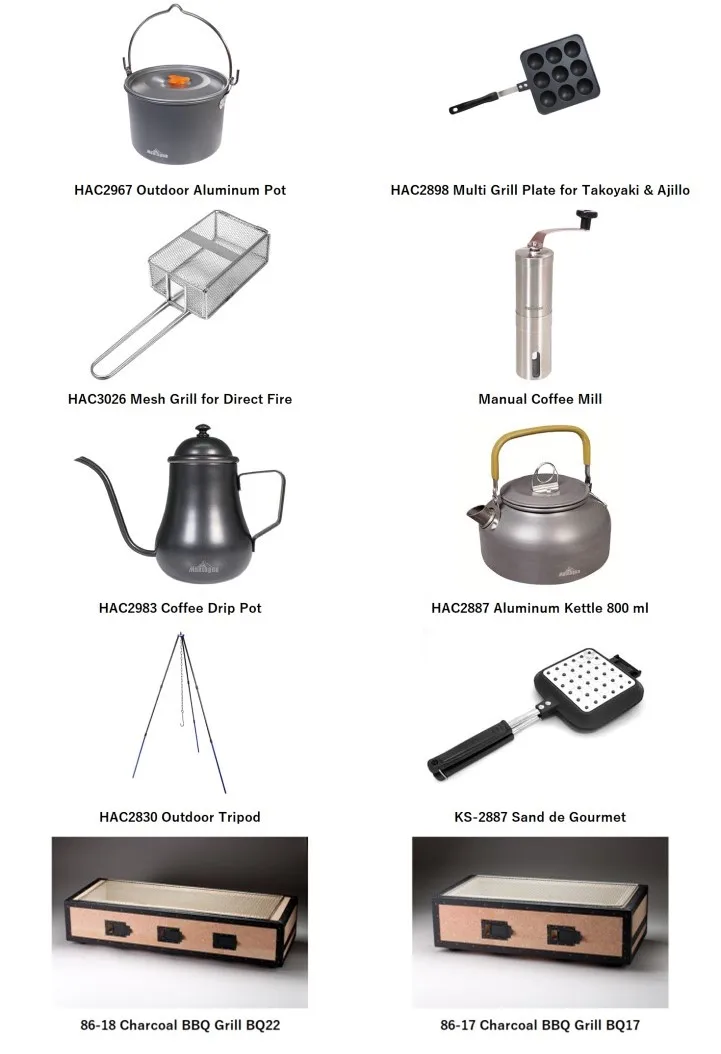 HAC2967 Outdoor Aluminum Pot

HAC2898 Multi Grill Plate for Takoyaki & Ajillo

HAC3026 Mesh Grill for Direct Fire

Manual Coffee Mill

HAC2983 Coffee Drip Pot

HAC2887 Aluminum Kettle 800 ml

HAC2830 Outdoor Tripod

KS-2887 Sand de Gourmet

86-18 Charcoal BBQ Grill BQ22

86-17 Charcoal BBQ Grill BQ17