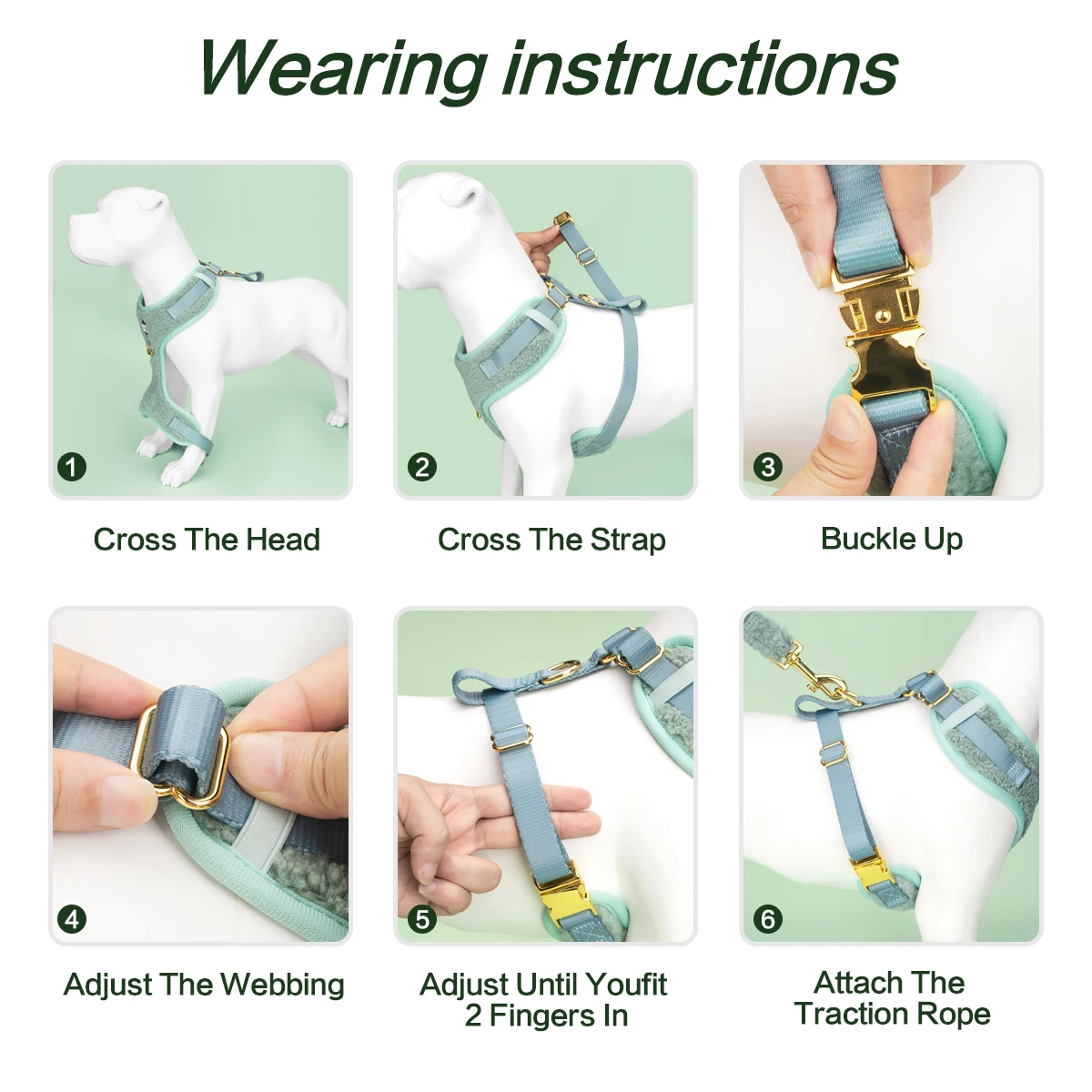 Wearing instructions

1

Cross The Head

2

Cross The Strap

3

Buckle Up

4

Adjust The Webbing

5

Adjust Until Youfit 2 Fingers In

6

Attach The Traction Rope