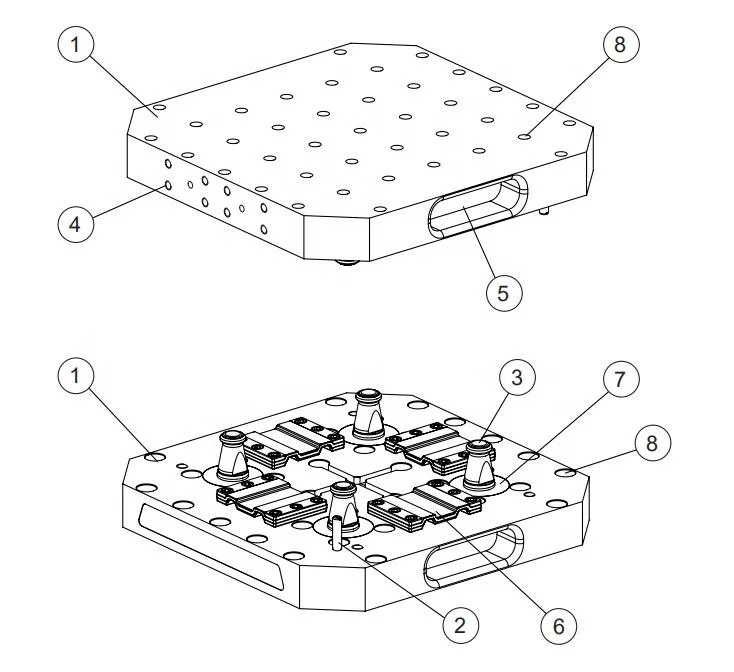 1
8
4
5
1
3
7
8
2
6