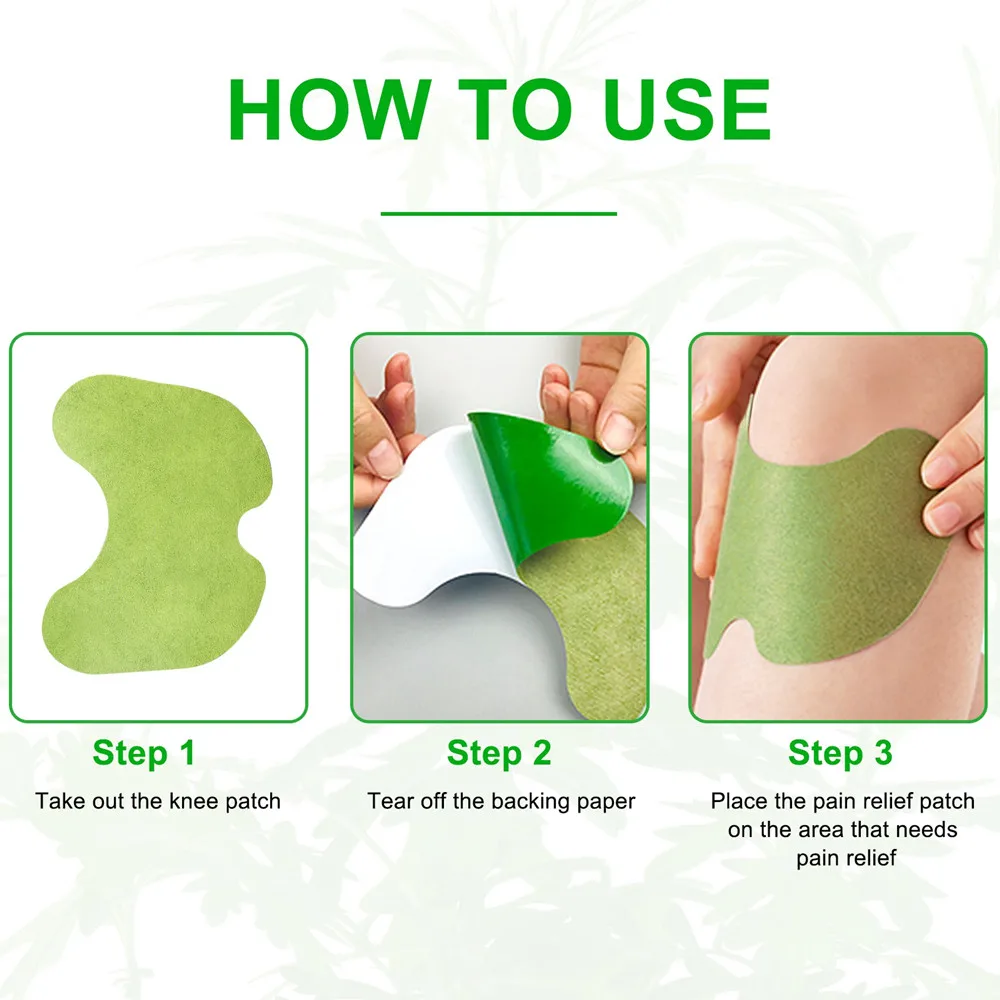 HOW TO USE

Step 1

Take out the knee patch

Step 2

Tear off the backing paper

Step 3

Place the pain relief patch on the area that needs pain relief