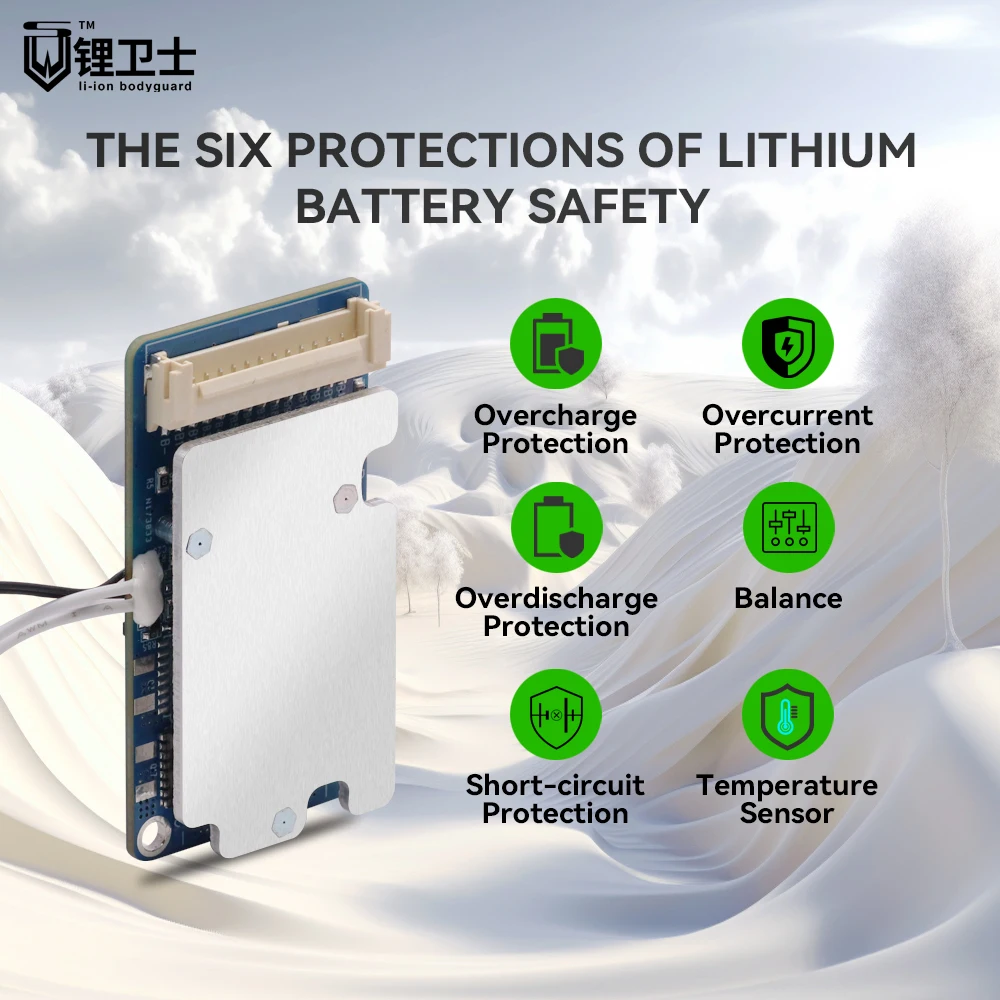 TM
锂卫士
li-ion bodyguard

THE SIX PROTECTIONS OF LITHIUM BATTERY SAFETY

Overcharge Protection

Overcurrent Protection

Overdischarge Protection

Balance

Short-circuit Protection

Temperature Sensor