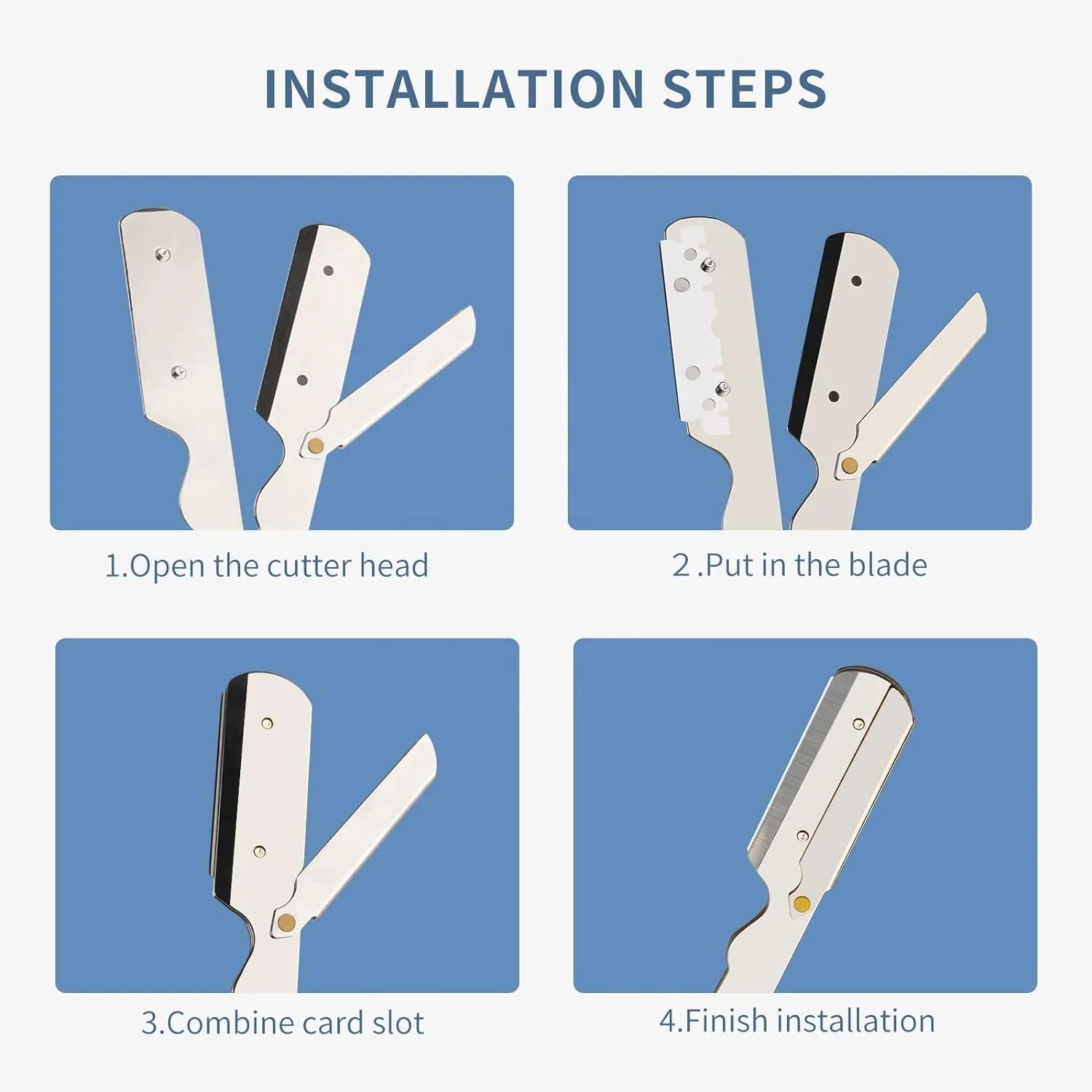 INSTALLATION STEPS

1.Open the cutter head

2 .Put in the blade

3.Combine card slot

4.Finish installation