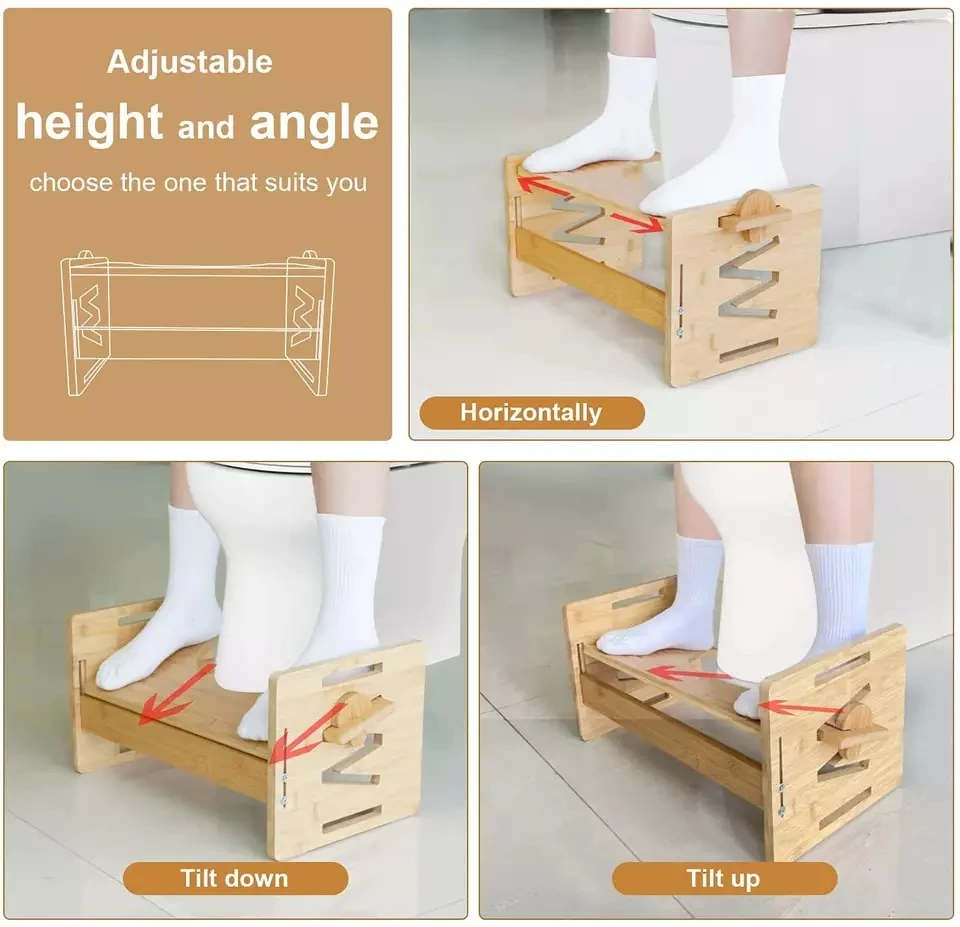 Adjustable
height and angle
choose the one that suits you

Horizontally

Tilt down

Tilt up