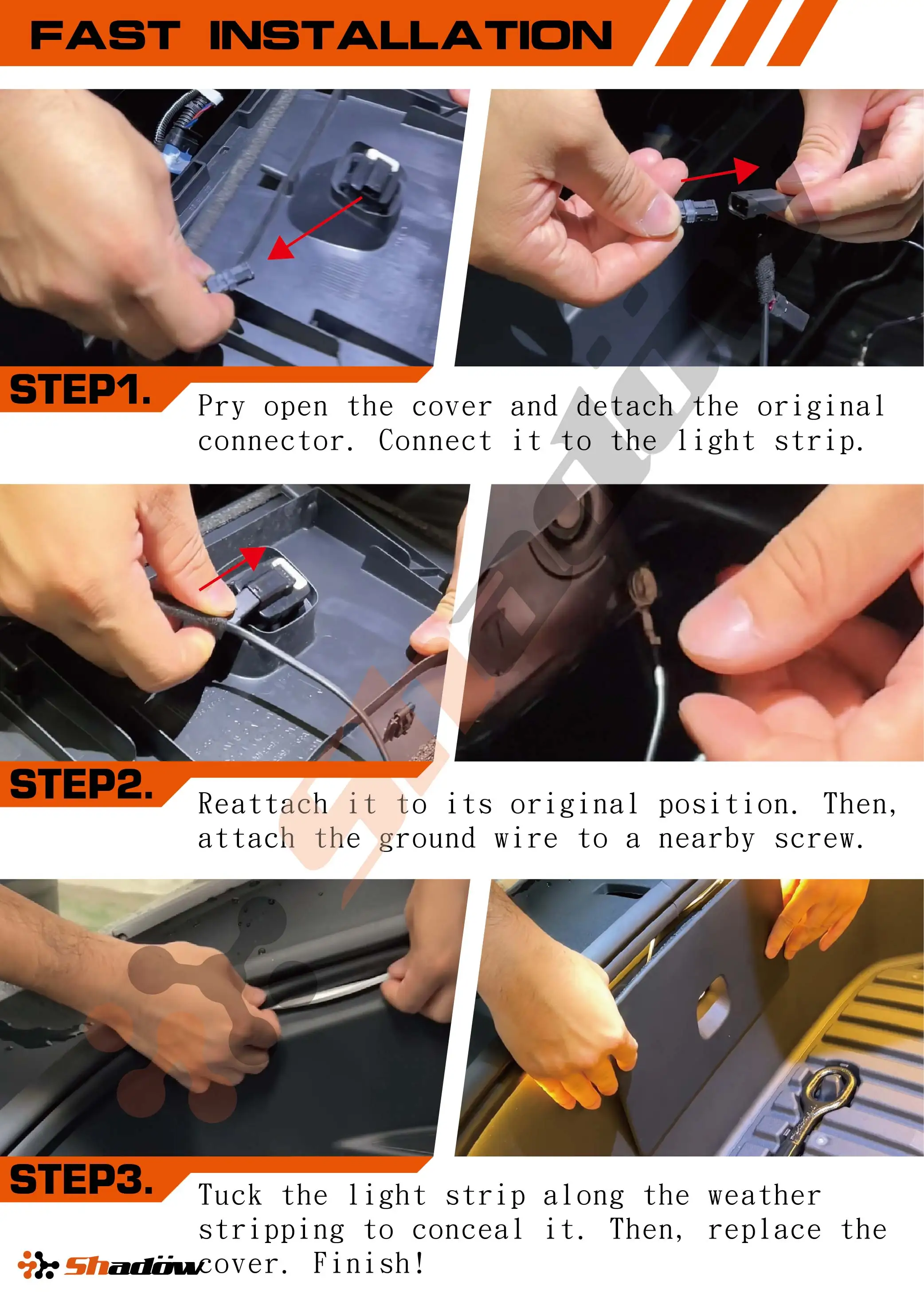 FAST INSTALLATION

STEP1.

Pry open the cover and detach the original connector. Connect it to the light strip.

STEP2.

Reattach it to its original position. Then, attach the ground wire to a nearby screw.

STEP3.

Tuck the light strip along the weather stripping to conceal it. Then, replace the cover. Finish!

Shadow