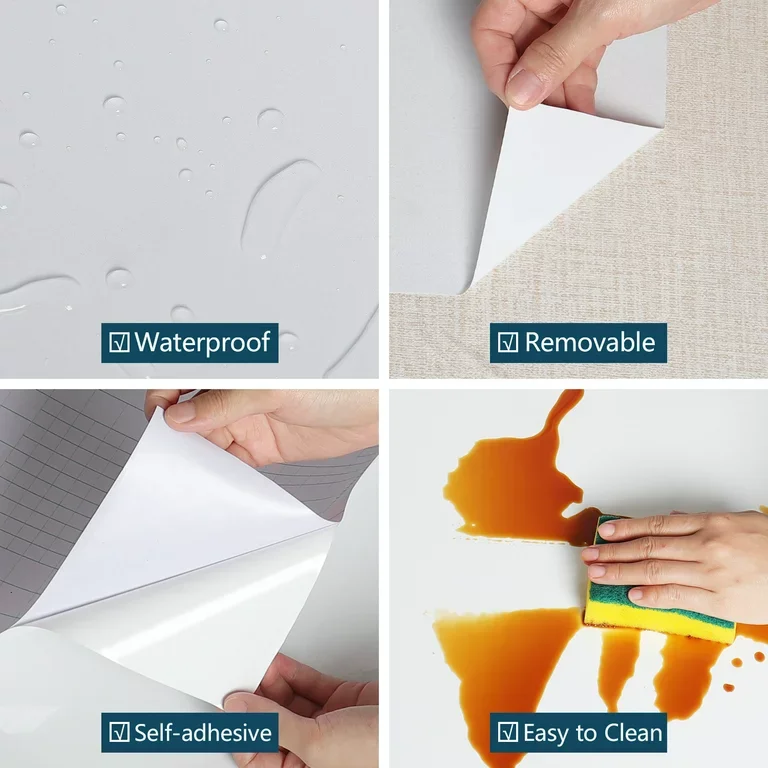 ☑ Waterproof

☑ Removable

☑ Self-adhesive

☑ Easy to Clean