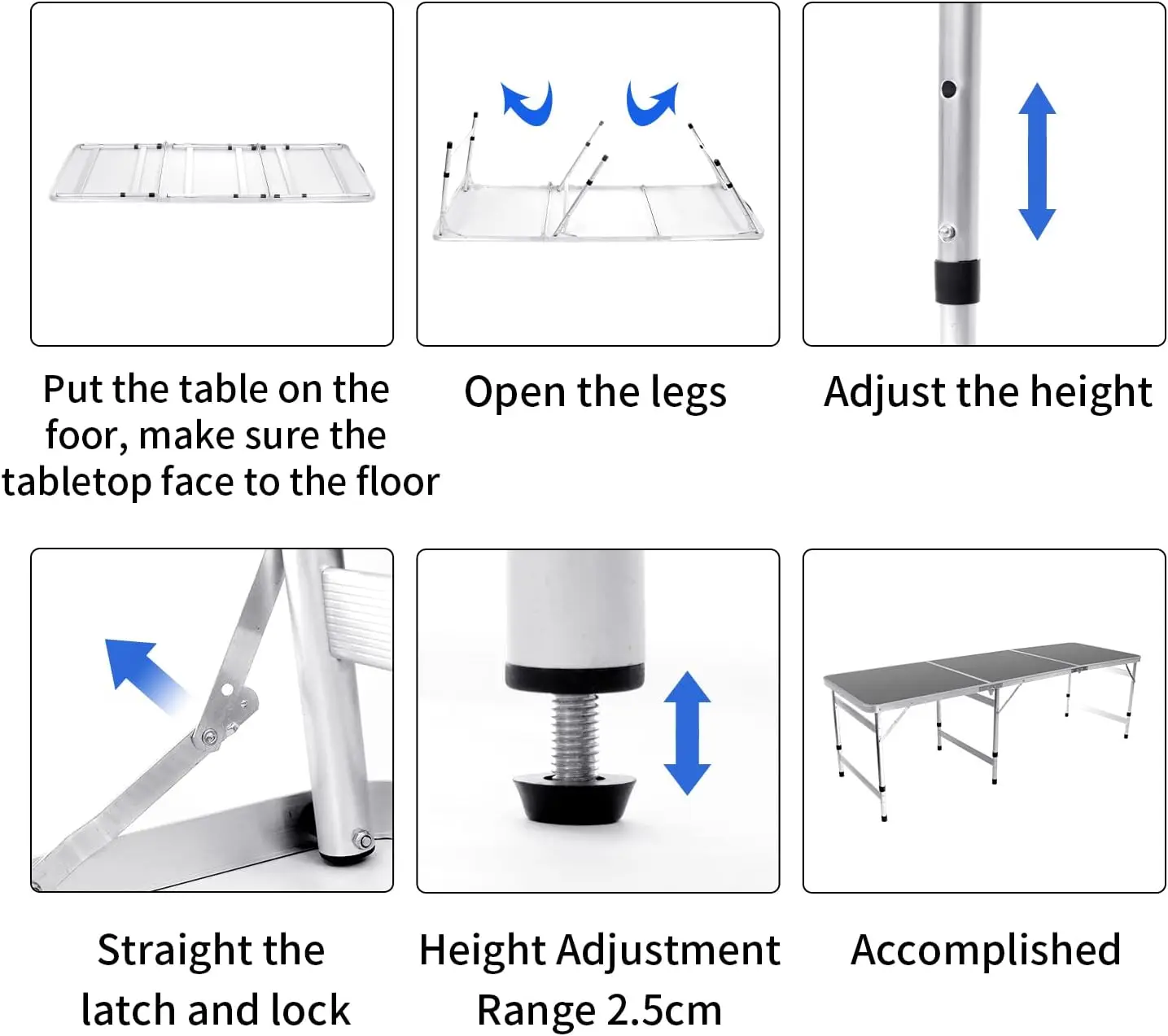 Put the table on the foor, make sure the tabletop face to the floor

Open the legs

Adjust the height

Straight the latch and lock

Height Adjustment Range 2.5cm

Accomplished