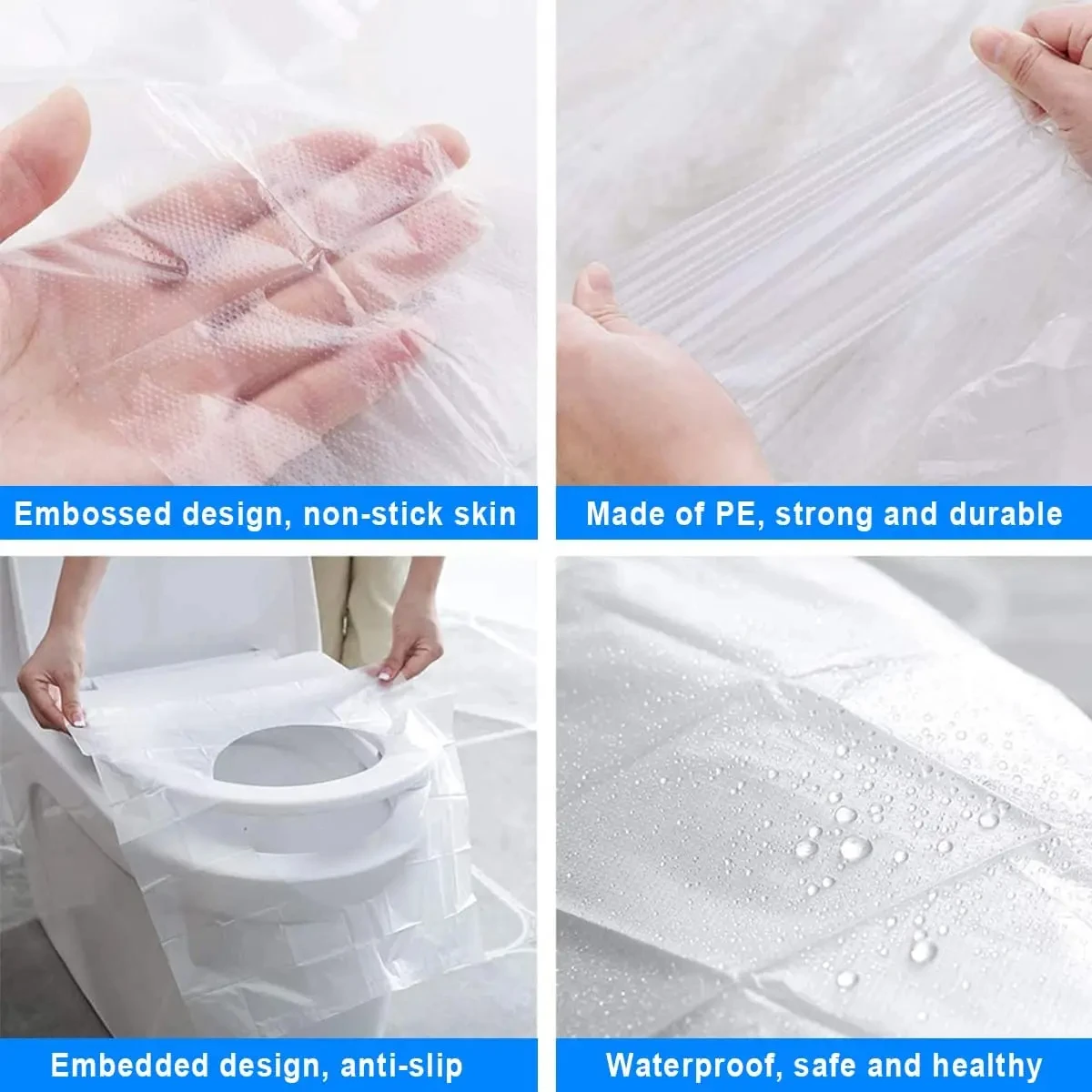 Embossed design, non-stick skin

Made of PE, strong and durable

Embedded design, anti-slip

Waterproof, safe and healthy