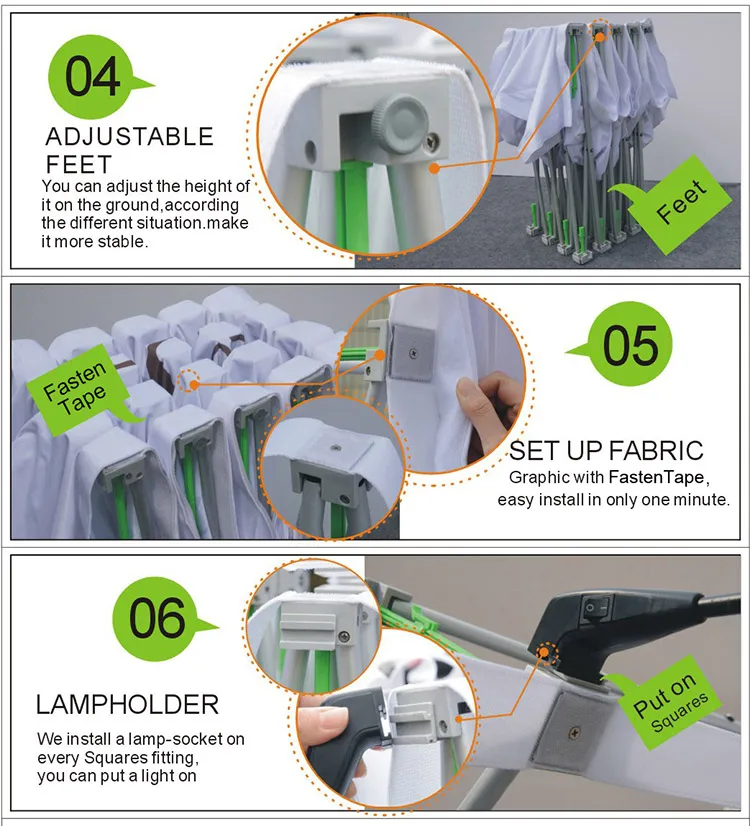 04

ADJUSTABLE FEET

You can adjust the height of it on the ground,according the different situation.make it more stable.

Feet

Fasten Tape

05

SET UP FABRIC

Graphic with FastenTape, easy install in only one minute.

06

LAMPHOLDER

We install a lamp-socket on every Squares fitting, you can put a light on

Put on Squares