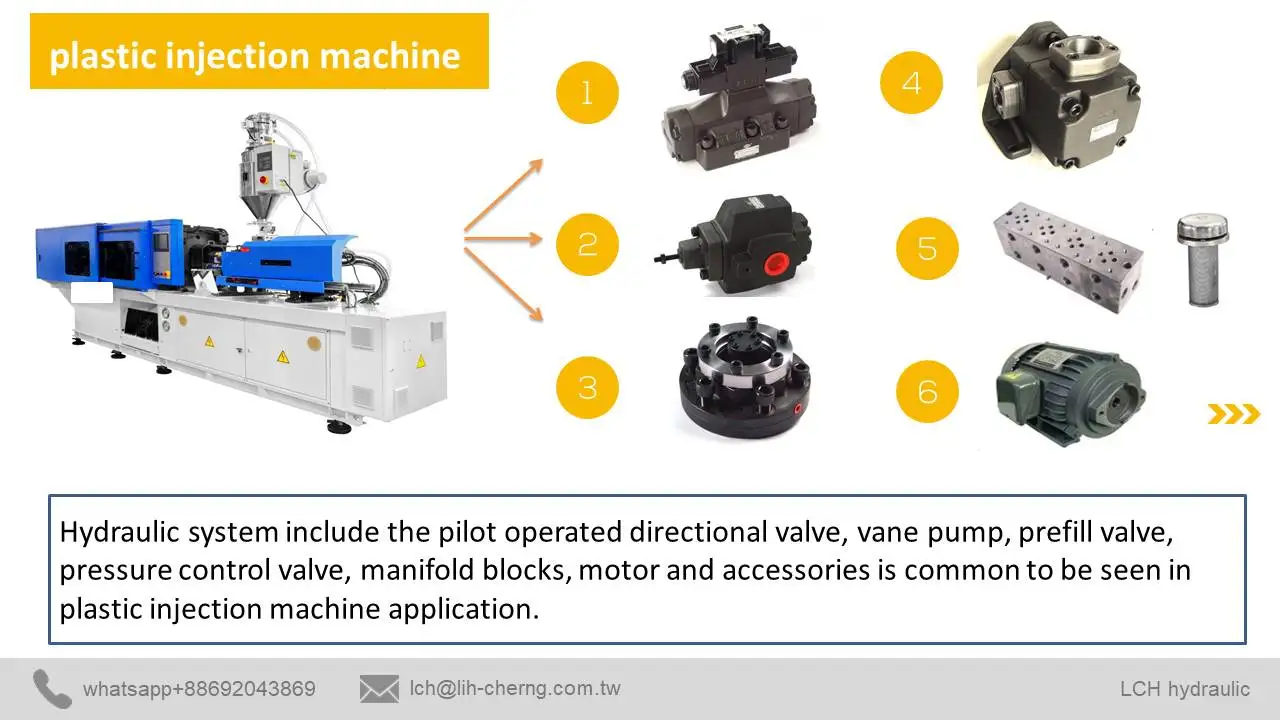 plastic injection machine

1

2

3

4

5

6

Hydraulic system include the pilot operated directional valve, vane pump, prefill valve, pressure control valve, manifold blocks, motor and accessories is common to be seen in plastic injection machine application.

whatsapp+88692043869

lch@lih-cherng.com.tw

LCH hydraulic