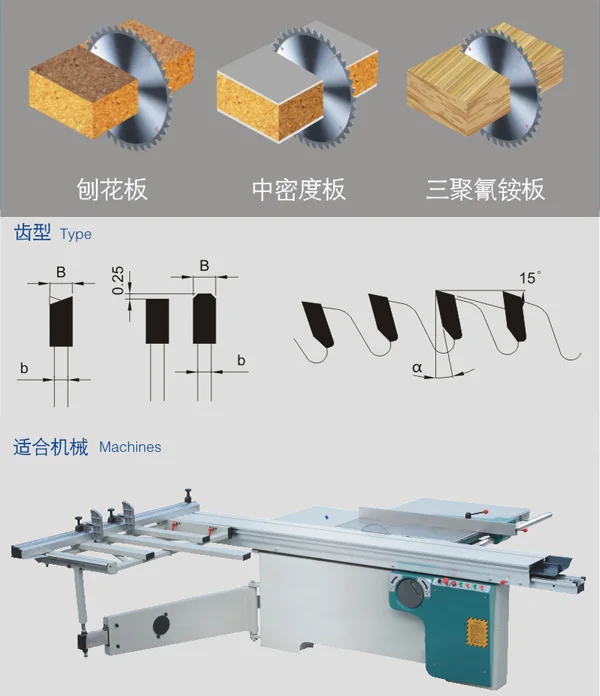 刨花板　中密度板　三聚氰铵板

齿型 Type

B
b
0.25
B
b
15°
α

适合机械 Machines