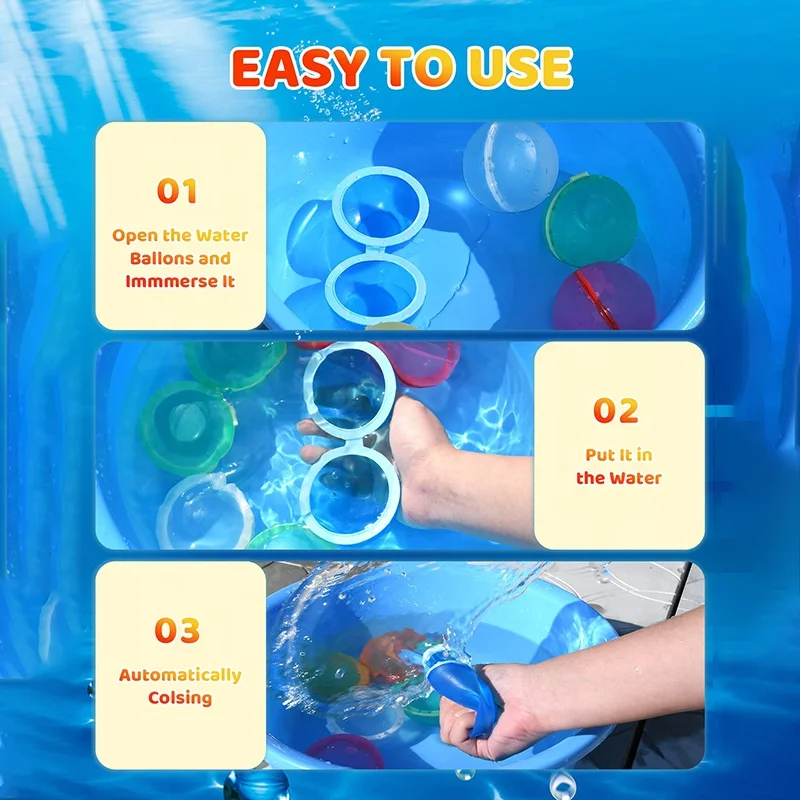 EASY TO USE

01

Open the Water Ballons and Immmerse It

02

Put It in the Water

03

Automatically Colsing