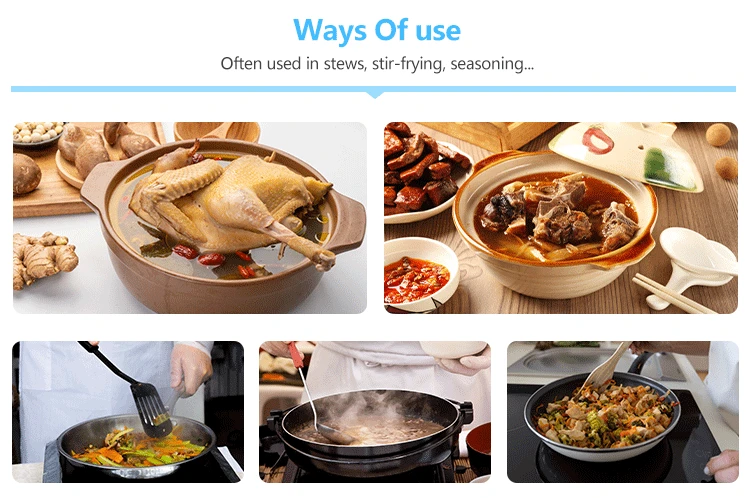 Ways Of use

Often used in stews, stir-frying, seasoning...