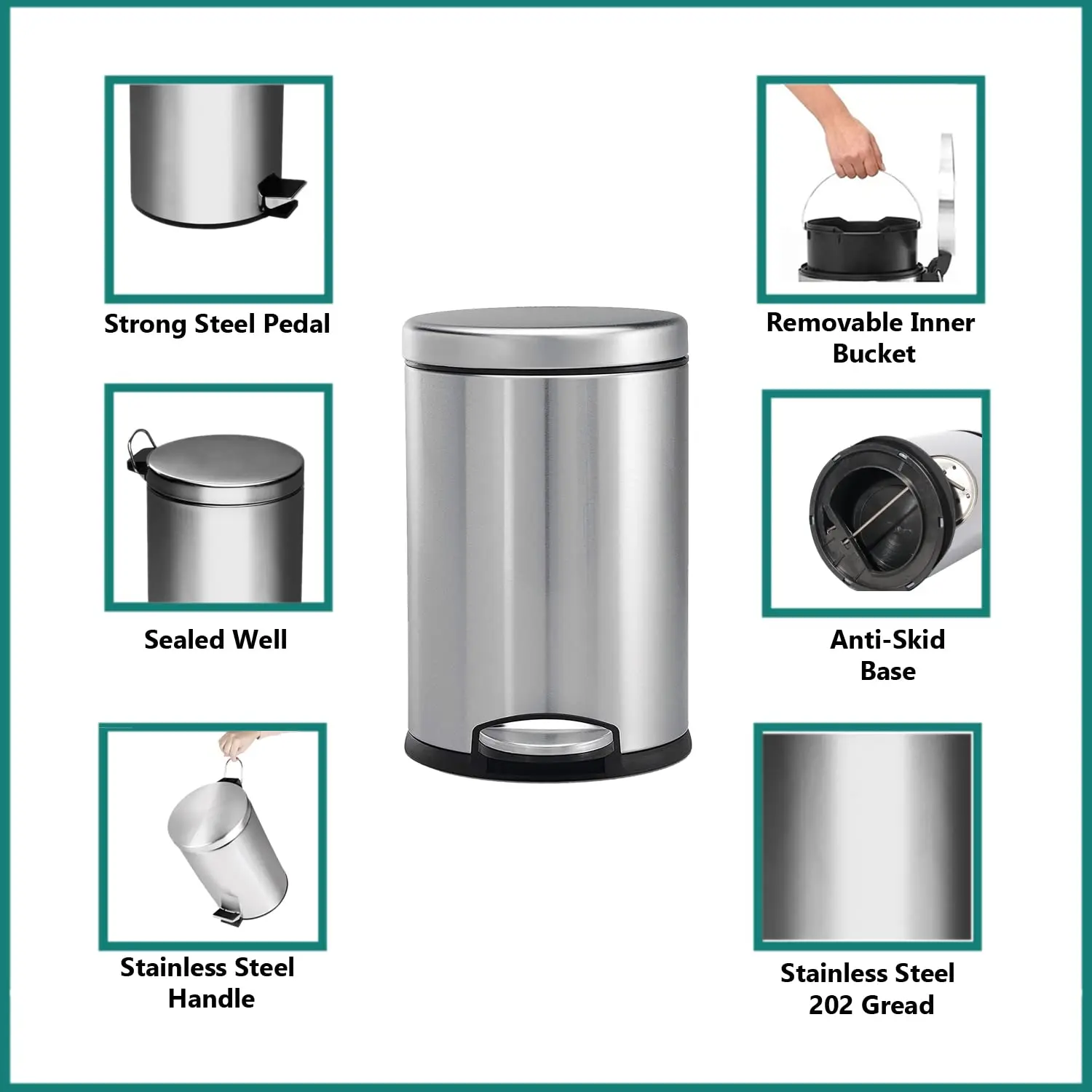 Strong Steel Pedal

Sealed Well

Stainless Steel Handle

Removable Inner Bucket

Anti-Skid Base

Stainless Steel 202 Gread