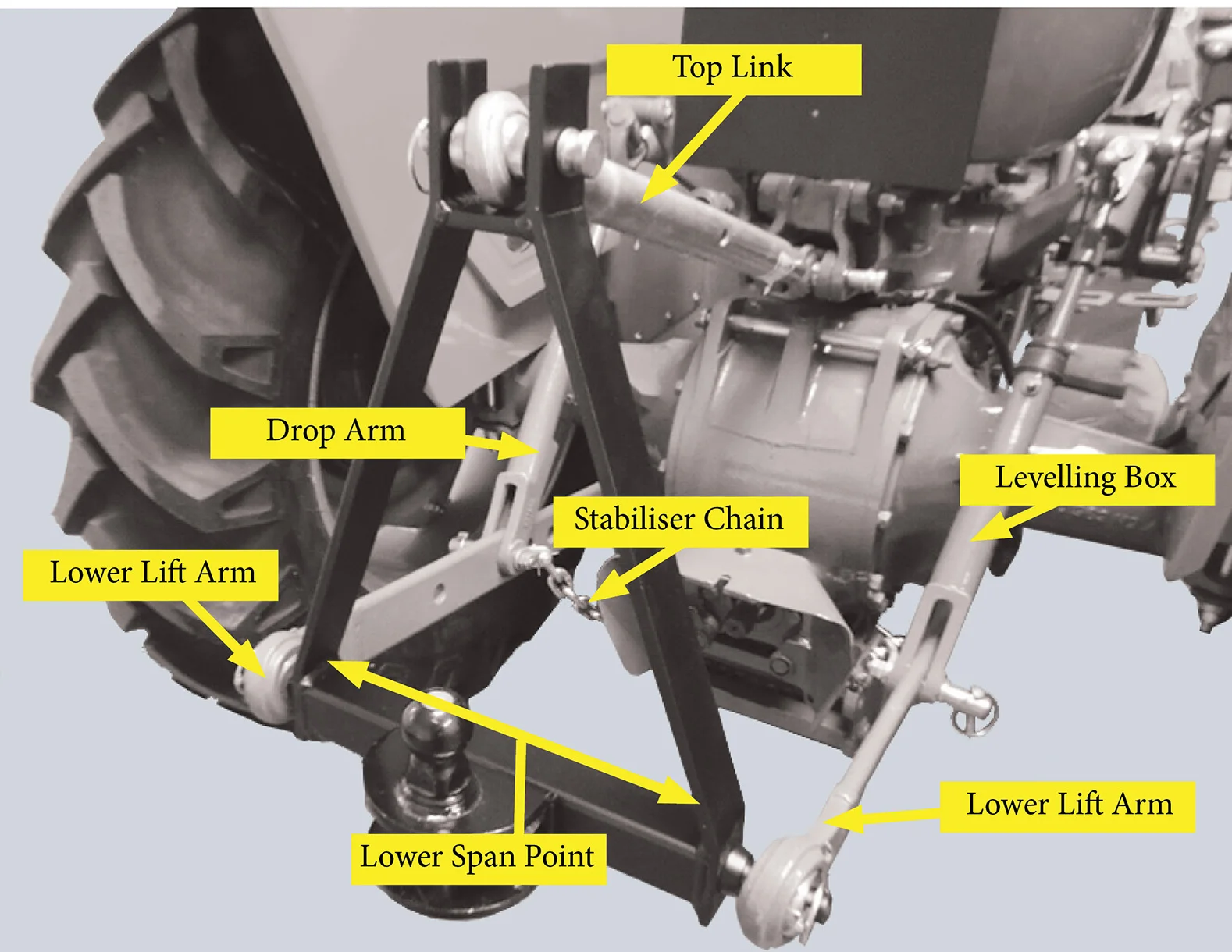 Top Link

Drop Arm

Levelling Box

Stabiliser Chain

Lower Lift Arm

Lower Lift Arm

Lower Span Point