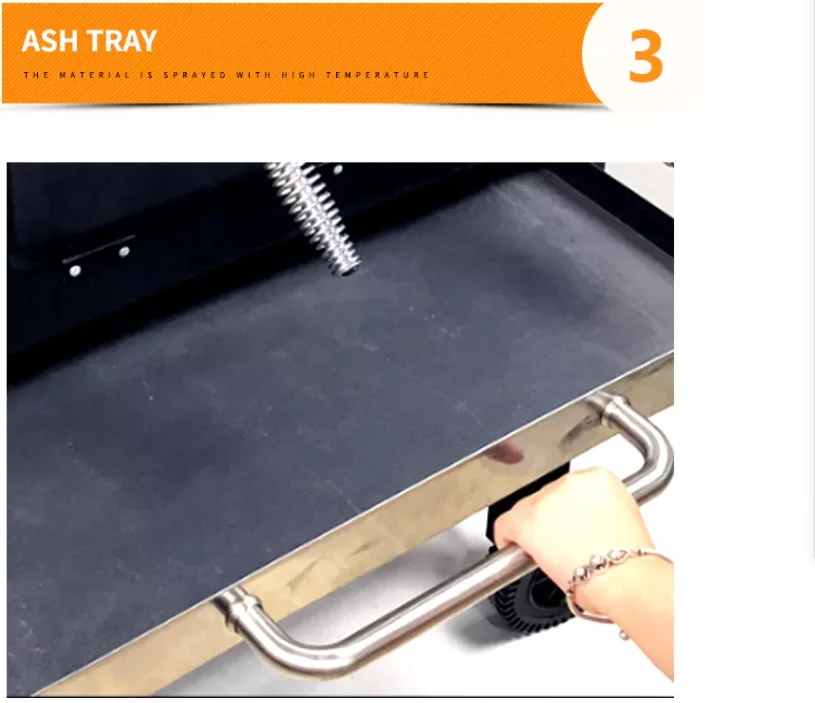 ASH TRAY

THE MATERIAL IS SPRAYED WITH HIGH TEMPERATURE

3