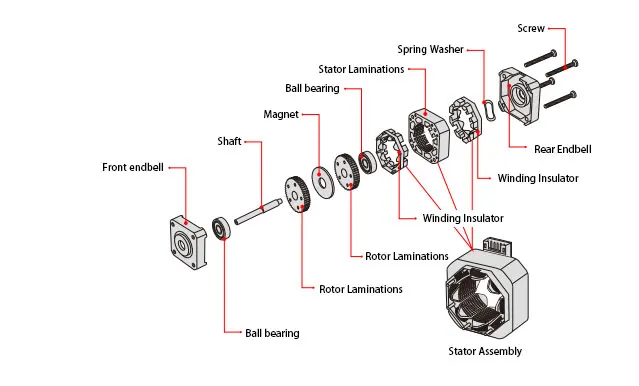 Screw
Spring Washer
Stator Laminations
Ball bearing
Magnet
Shaft
Front endbell
Rear Endbell
Winding Insulator
Winding Insulator
Rotor Laminations
Rotor Laminations
Ball bearing
Stator Assembly