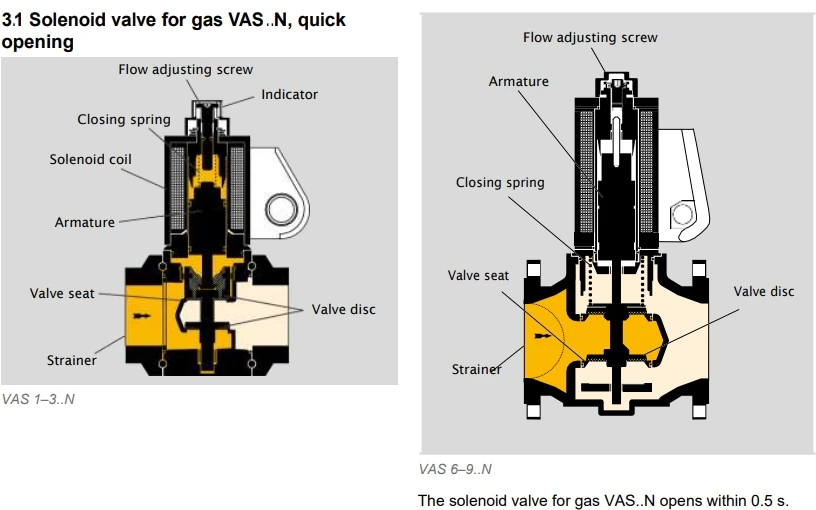 3.1 Solenoid valve for gas VAS..N, quick opening

Flow adjusting screw
Indicator
Closing spring
Solenoid coil
Armature
Valve seat
Valve disc
Strainer

VAS 1–3..N

Flow adjusting screw
Armature
Closing spring
Valve seat
Valve disc
Strainer

VAS 6–9..N

The solenoid valve for gas VAS..N opens within 0.5 s.