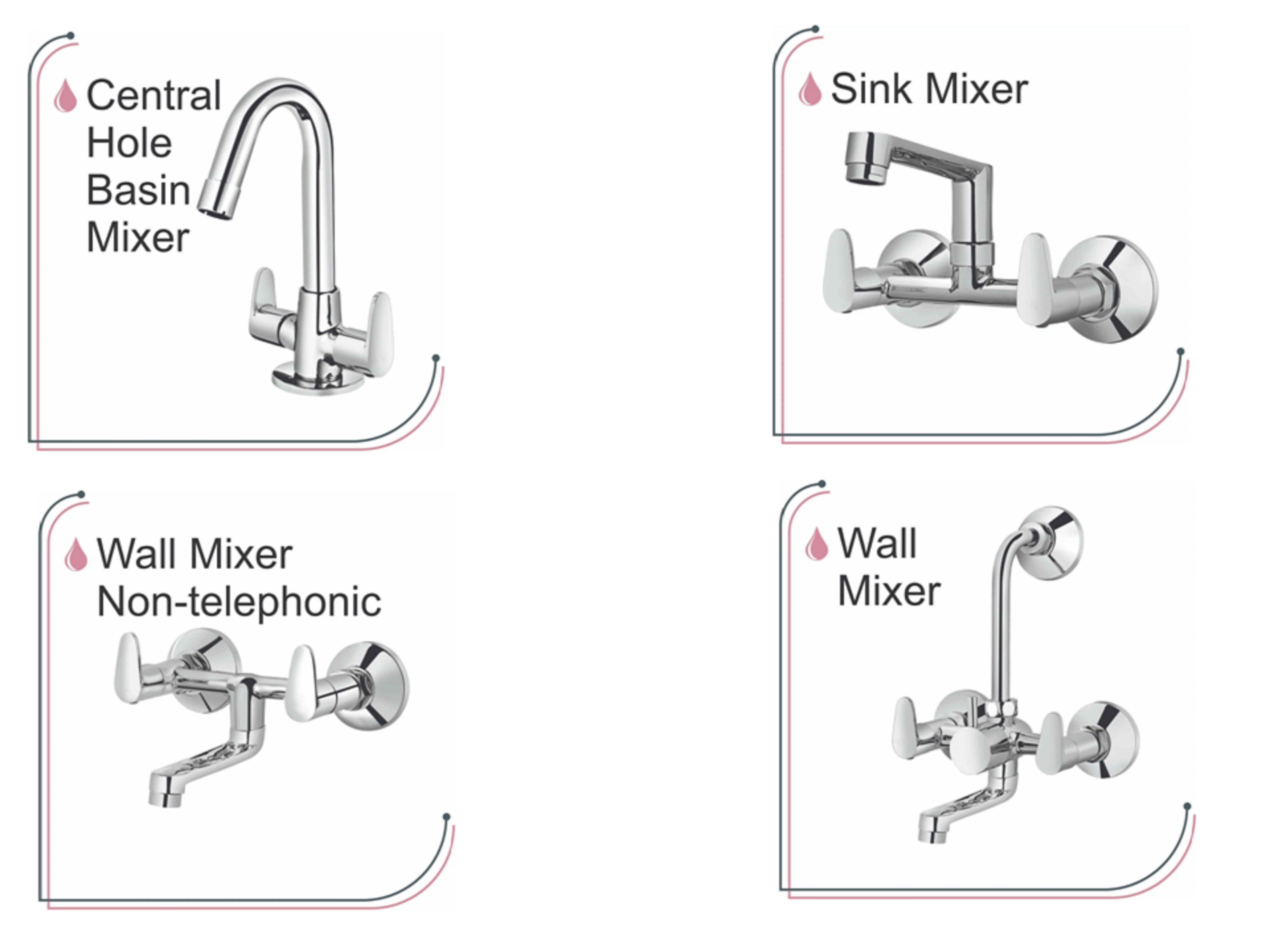 Central Hole Basin Mixer

Sink Mixer

Wall Mixer Non-telephonic

Wall Mixer