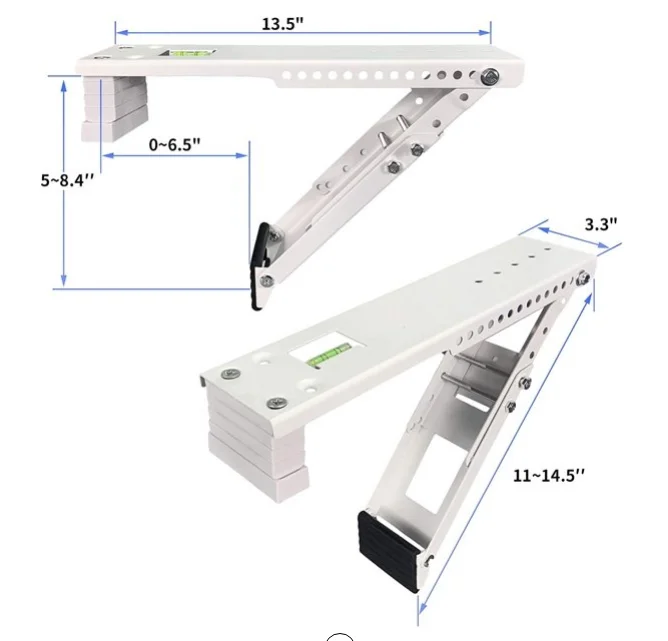 13.5"

0~6.5"

5~8.4''

3.3"

11~14.5''