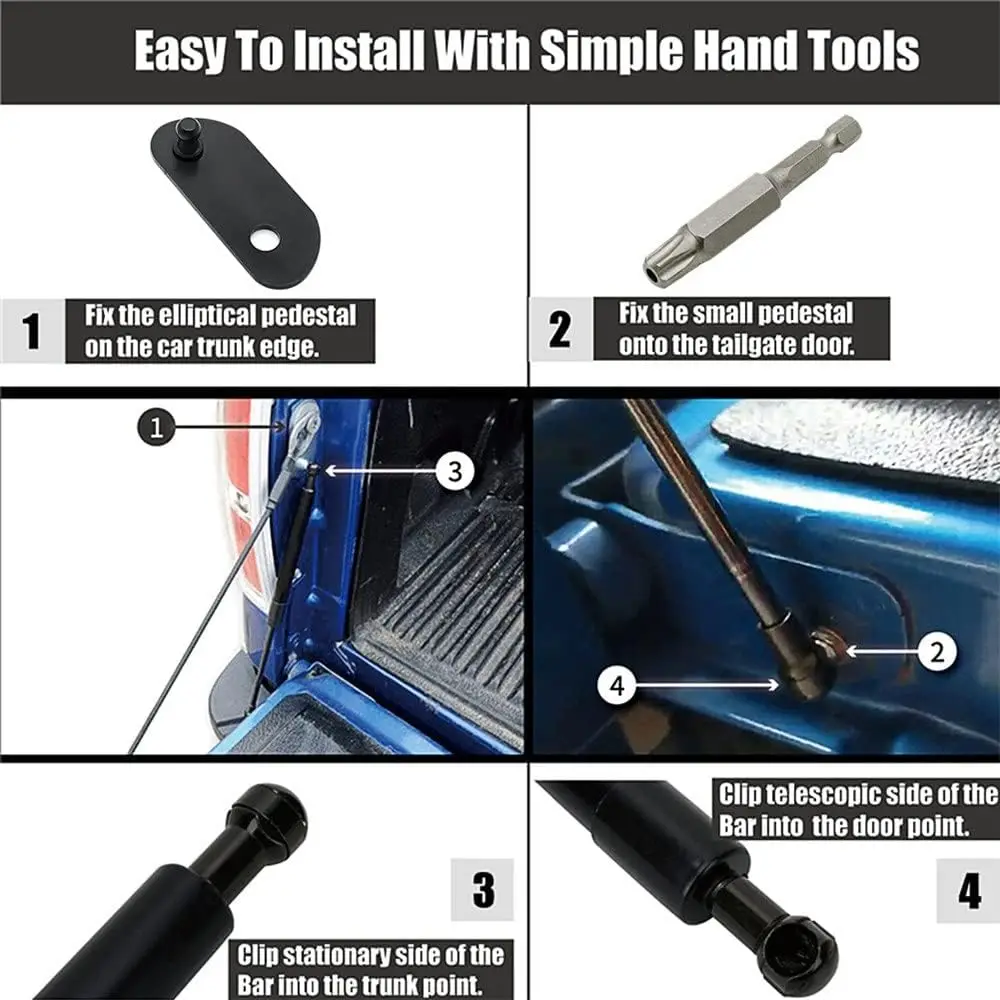 Easy To Install With Simple Hand Tools

1 Fix the elliptical pedestal on the car trunk edge.

2 Fix the small pedestal onto the tailgate door.

1

3

2

4

3

Clip stationary side of the Bar into the trunk point.

Clip telescopic side of the Bar into the door point.

4