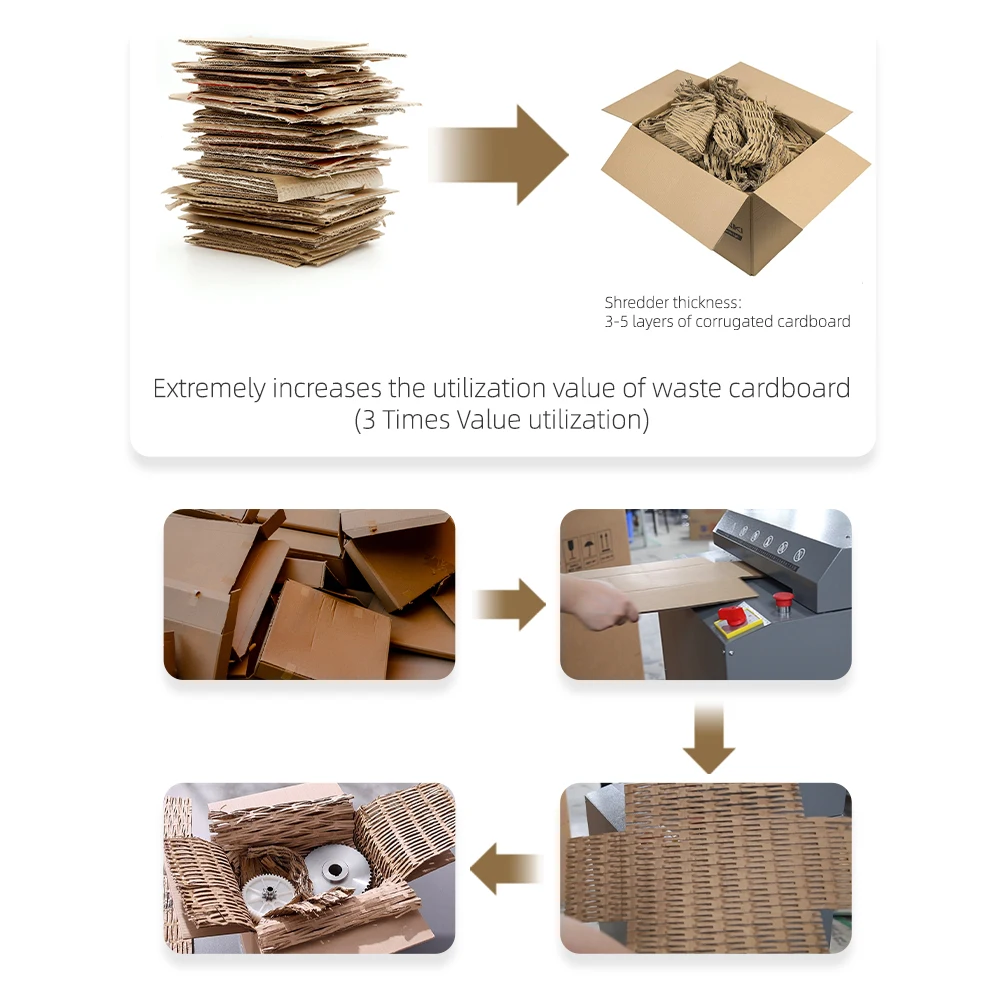 Shredder thickness:
3-5 layers of corrugated cardboard

Extremely increases the utilization value of waste cardboard
(3 Times Value utilization)