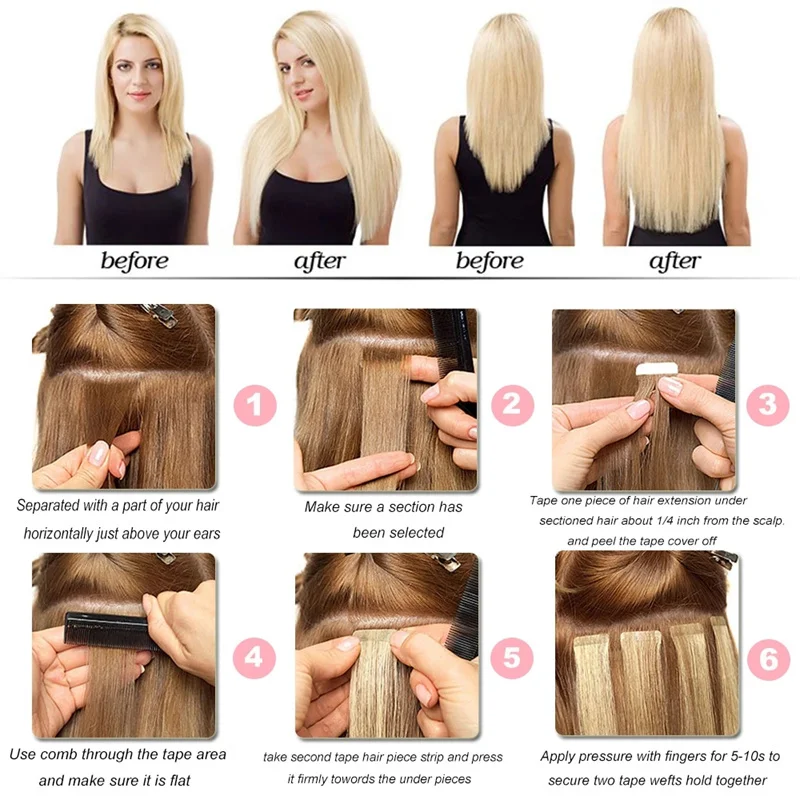 before

after

before

after

1

Separated with a part of your hair horizontally just above your ears

2

Make sure a section has been selected

3

Tape one piece of hair extension under sectioned hair about 1/4 inch from the scalp. and peel the tape cover off

4

Use comb through the tape area and make sure it is flat

5

take second tape hair piece strip and press it firmly towords the under pieces

6

Apply pressure with fingers for 5-10s to secure two tape wefts hold together