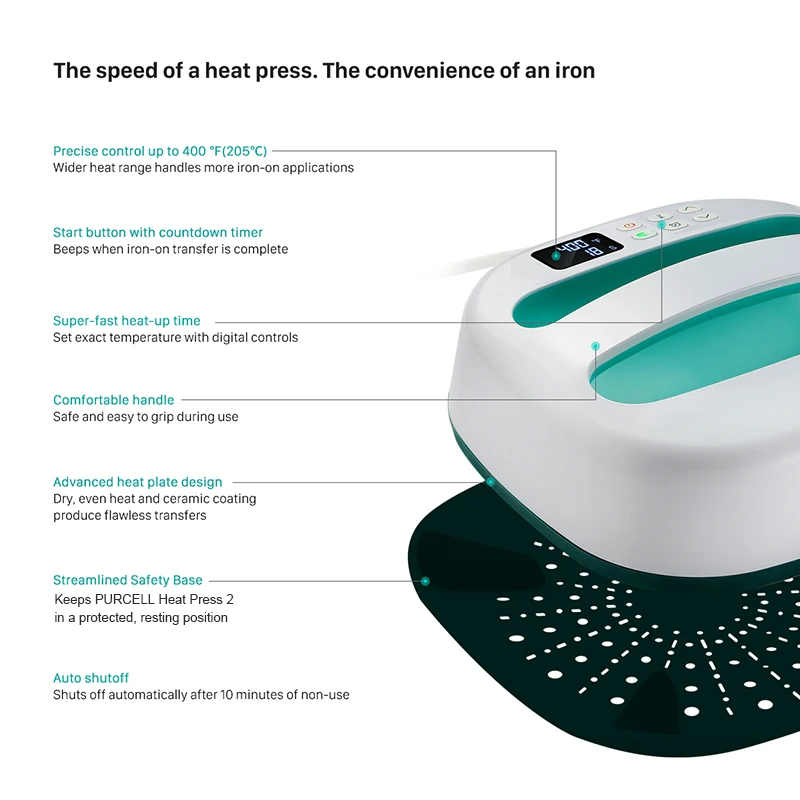 The speed of a heat press. The convenience of an iron

Precise control up to 400 °F(205°C)
Wider heat range handles more iron-on applications

Start button with countdown timer
Beeps when iron-on transfer is complete

Super-fast heat-up time
Set exact temperature with digital controls

Comfortable handle
Safe and easy to grip during use

Advanced heat plate design
Dry, even heat and ceramic coating produce flawless transfers

Streamlined Safety Base
Keeps PURCELL Heat Press 2 in a protected, resting position

Auto shutoff
Shuts off automatically after 10 minutes of non-use

400 °F
18 S