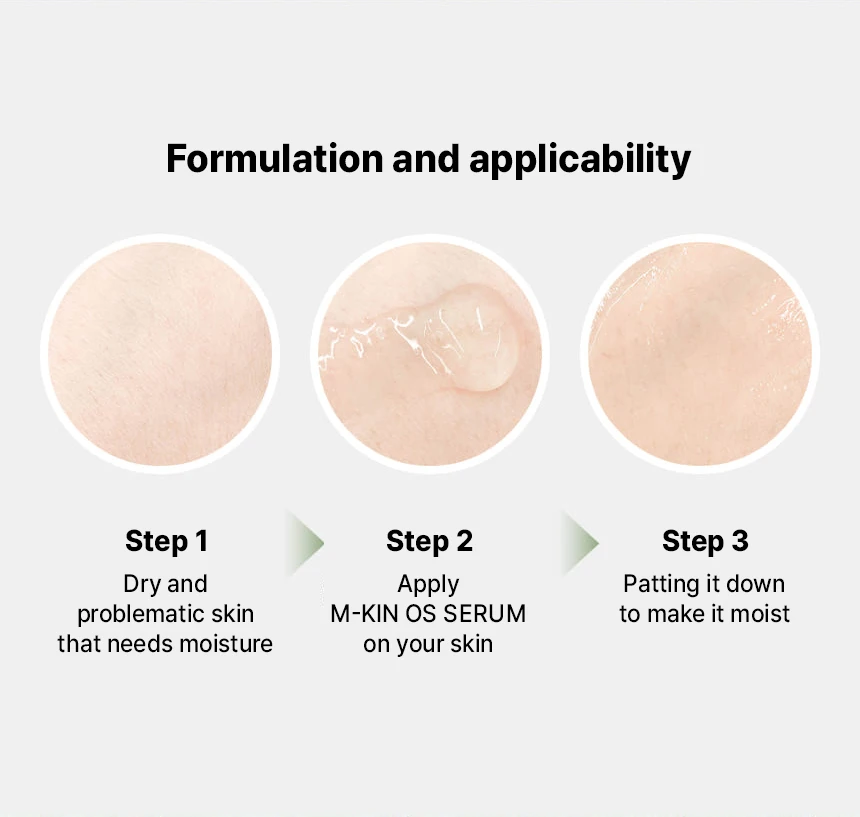 Formulation and applicability

Step 1
Dry and problematic skin that needs moisture

Step 2
Apply M-KIN OS SERUM on your skin

Step 3
Patting it down to make it moist