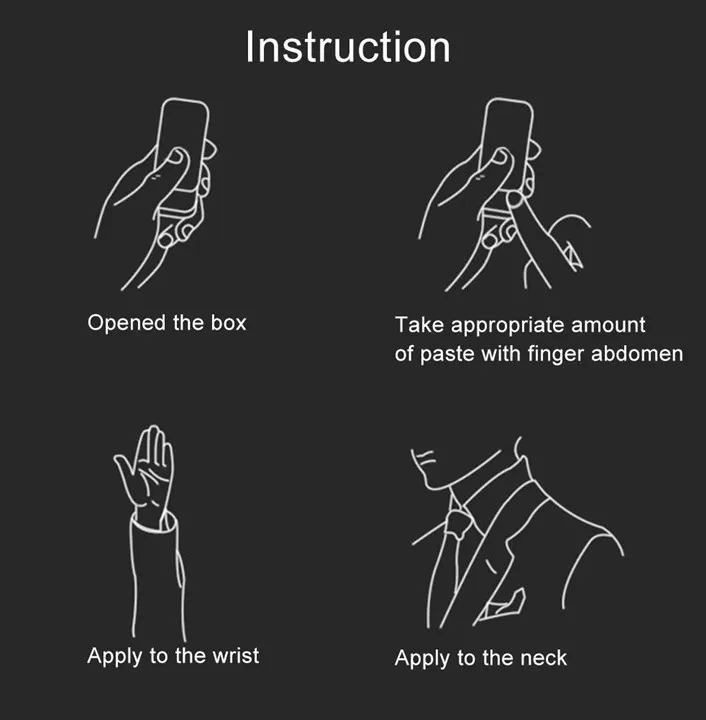 Instruction

Opened the box

Take appropriate amount of paste with finger abdomen

Apply to the wrist

Apply to the neck