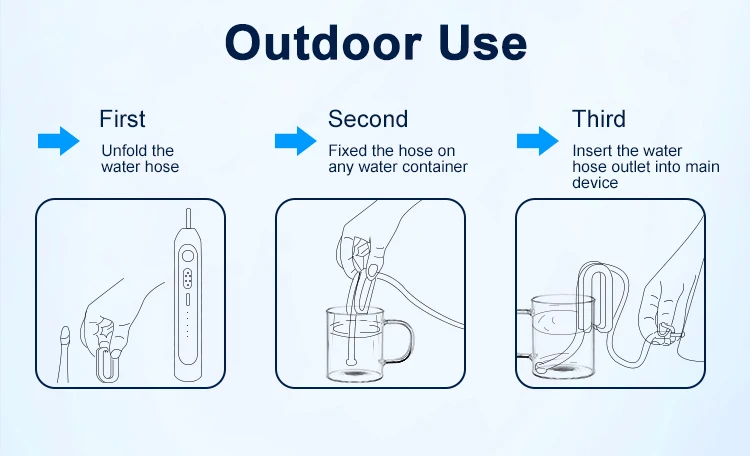 Outdoor Use

First
Unfold the water hose

Second
Fixed the hose on any water container

Third
Insert the water hose outlet into main device