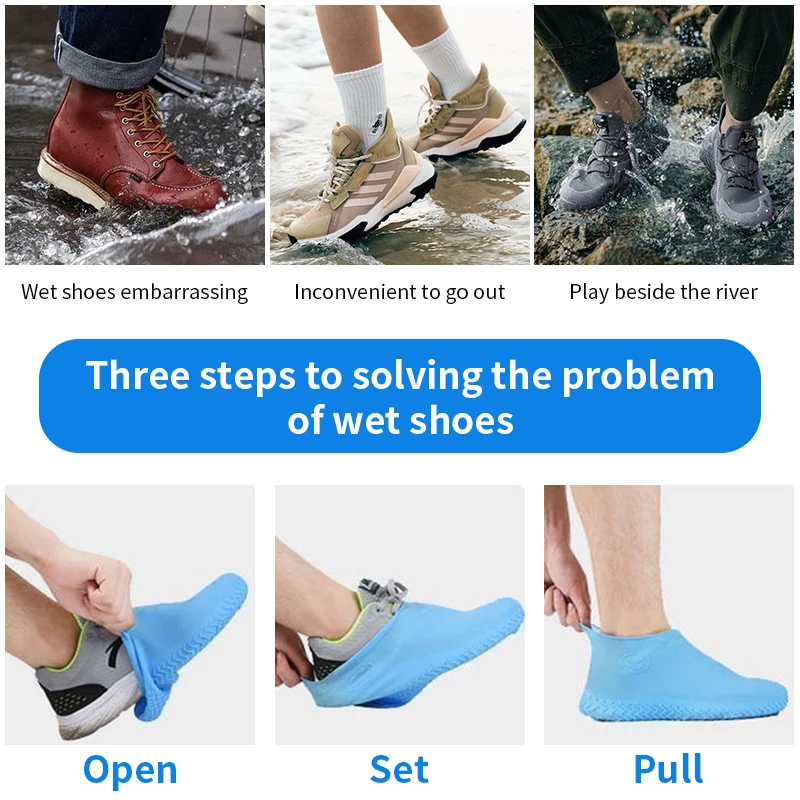 Wet shoes embarrassing

Inconvenient to go out

Play beside the river

Three steps to solving the problem of wet shoes

Open

Set

Pull