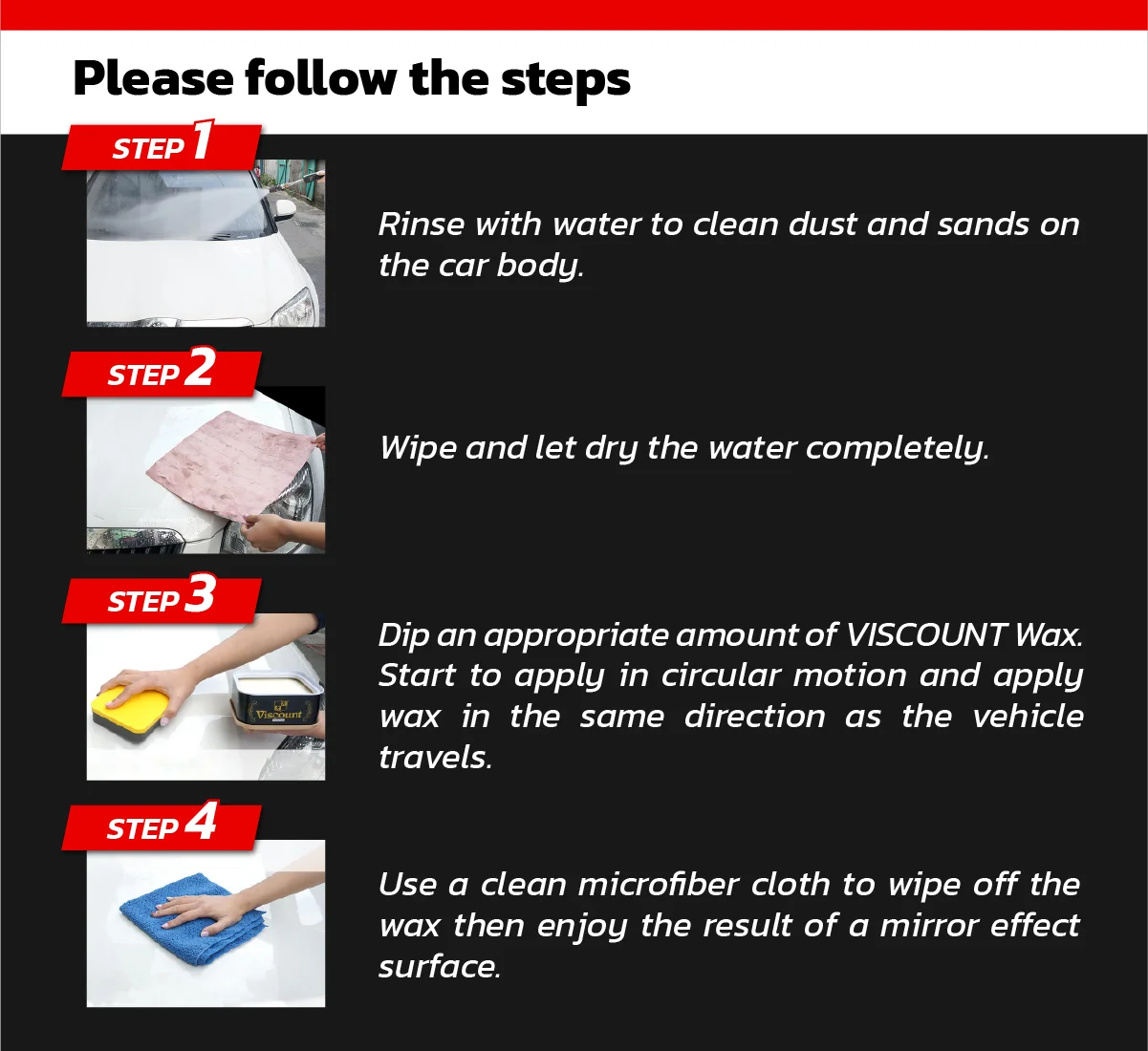 Please follow the steps

STEP 1

Rinse with water to clean dust and sands on the car body.

STEP 2

Wipe and let dry the water completely.

STEP 3

Viscount

Dip an appropriate amount of VISCOUNT Wax. Start to apply in circular motion and apply wax in the same direction as the vehicle travels.

STEP 4

Use a clean microfiber cloth to wipe off the wax then enjoy the result of a mirror effect surface.