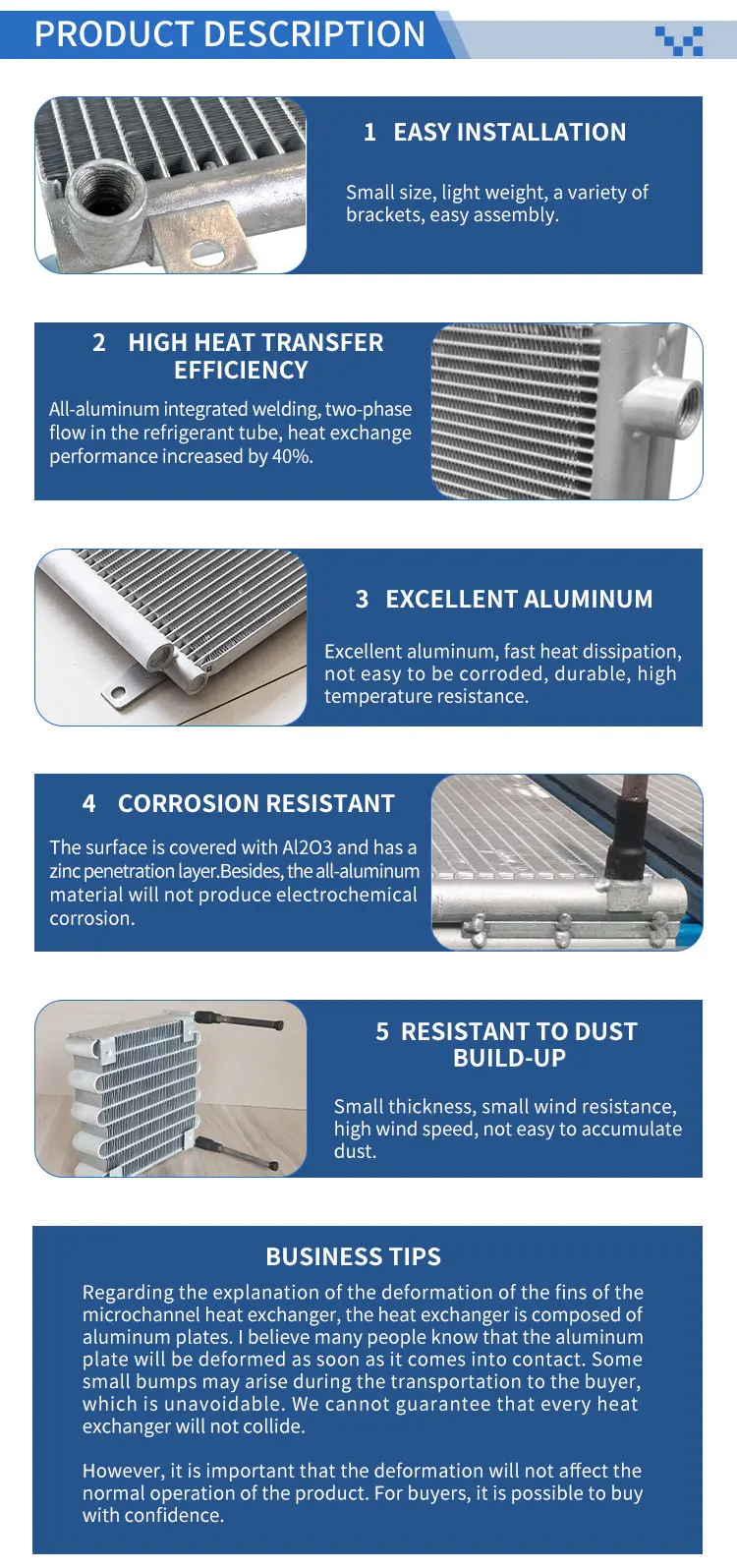 PRODUCT DESCRIPTION

1 EASY INSTALLATION

Small size, light weight, a variety of brackets, easy assembly.

2 HIGH HEAT TRANSFER EFFICIENCY

All-aluminum integrated welding, two-phase flow in the refrigerant tube, heat exchange performance increased by 40%.

3 EXCELLENT ALUMINUM

Excellent aluminum, fast heat dissipation, not easy to be corroded, durable, high temperature resistance.

4 CORROSION RESISTANT

The surface is covered with Al2O3 and has a zinc penetration layer.Besides, the all-aluminum material will not produce electrochemical corrosion.

5 RESISTANT TO DUST BUILD-UP

Small thickness, small wind resistance, high wind speed, not easy to accumulate dust.

BUSINESS TIPS

Regarding the explanation of the deformation of the fins of the microchannel heat exchanger, the heat exchanger is composed of aluminum plates. I believe many people know that the aluminum plate will be deformed as soon as it comes into contact. Some small bumps may arise during the transportation to the buyer, which is unavoidable. We cannot guarantee that every heat exchanger will not collide.

However, it is important that the deformation will not affect the normal operation of the product. For buyers, it is possible to buy with confidence.