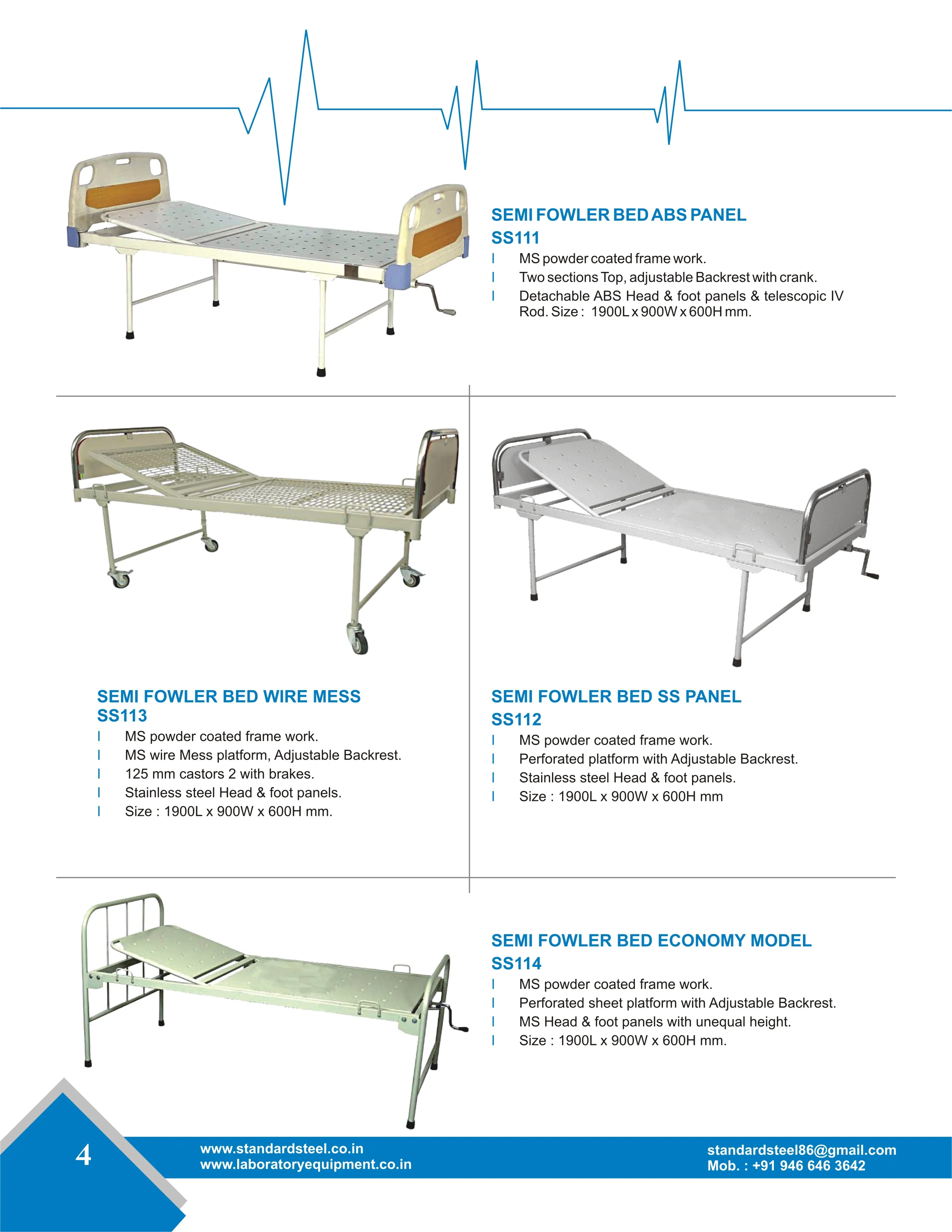 SEMI FOWLER BED ABS PANEL
SS111

l MS powder coated frame work.
l Two sections Top, adjustable Backrest with crank.
l Detachable ABS Head & foot panels & telescopic IV Rod. Size : 1900L x 900W x 600H mm.

SEMI FOWLER BED WIRE MESS
SS113

l MS powder coated frame work.
l MS wire Mess platform, Adjustable Backrest.
l 125 mm castors 2 with brakes.
l Stainless steel Head & foot panels.
l Size : 1900L x 900W x 600H mm.

SEMI FOWLER BED SS PANEL
SS112

l MS powder coated frame work.
l Perforated platform with Adjustable Backrest.
l Stainless steel Head & foot panels.
l Size : 1900L x 900W x 600H mm

SEMI FOWLER BED ECONOMY MODEL
SS114

l MS powder coated frame work.
l Perforated sheet platform with Adjustable Backrest.
l MS Head & foot panels with unequal height.
l Size : 1900L x 900W x 600H mm.

4

www.standardsteel.co.in
www.laboratoryequipment.co.in

standardsteel86@gmail.com
Mob. : +91 946 646 3642