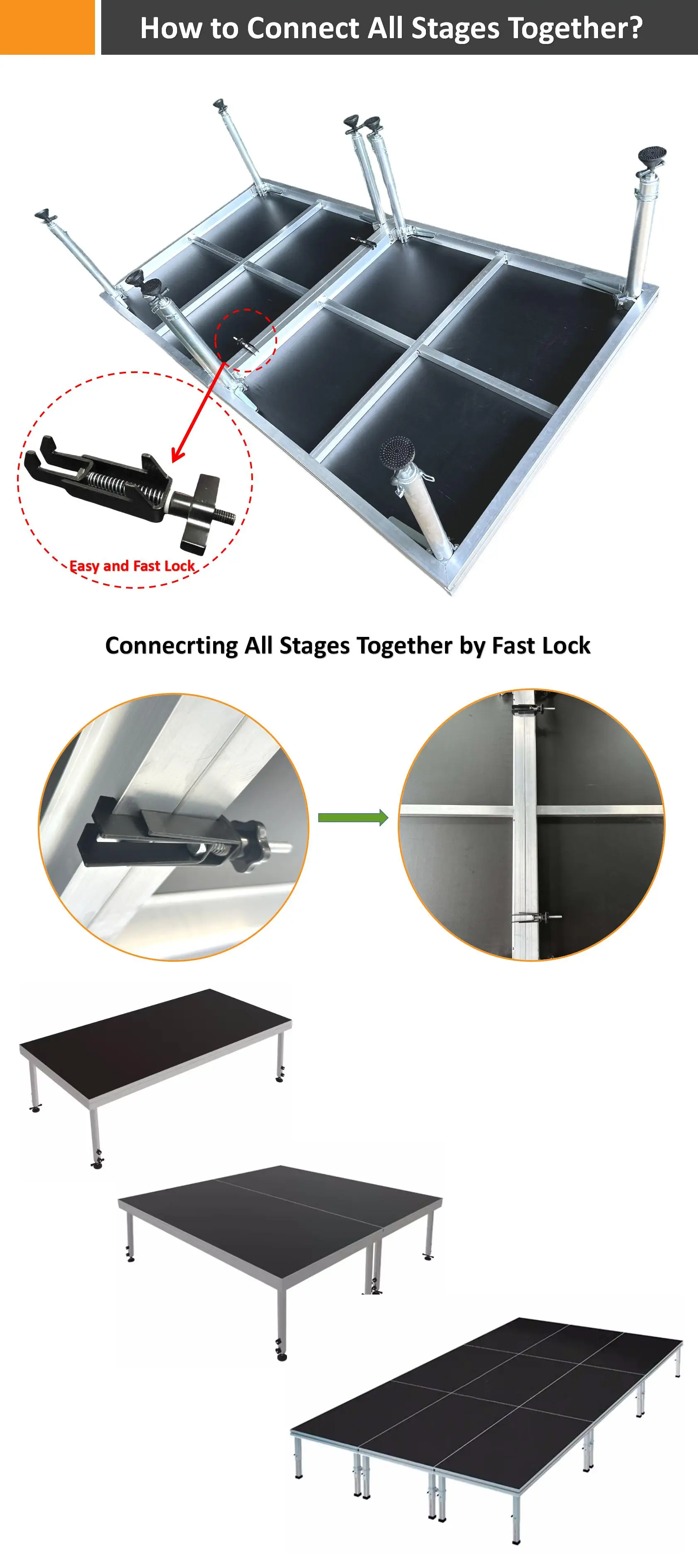 How to Connect All Stages Together?

Easy and Fast Lock

Connecrting All Stages Together by Fast Lock