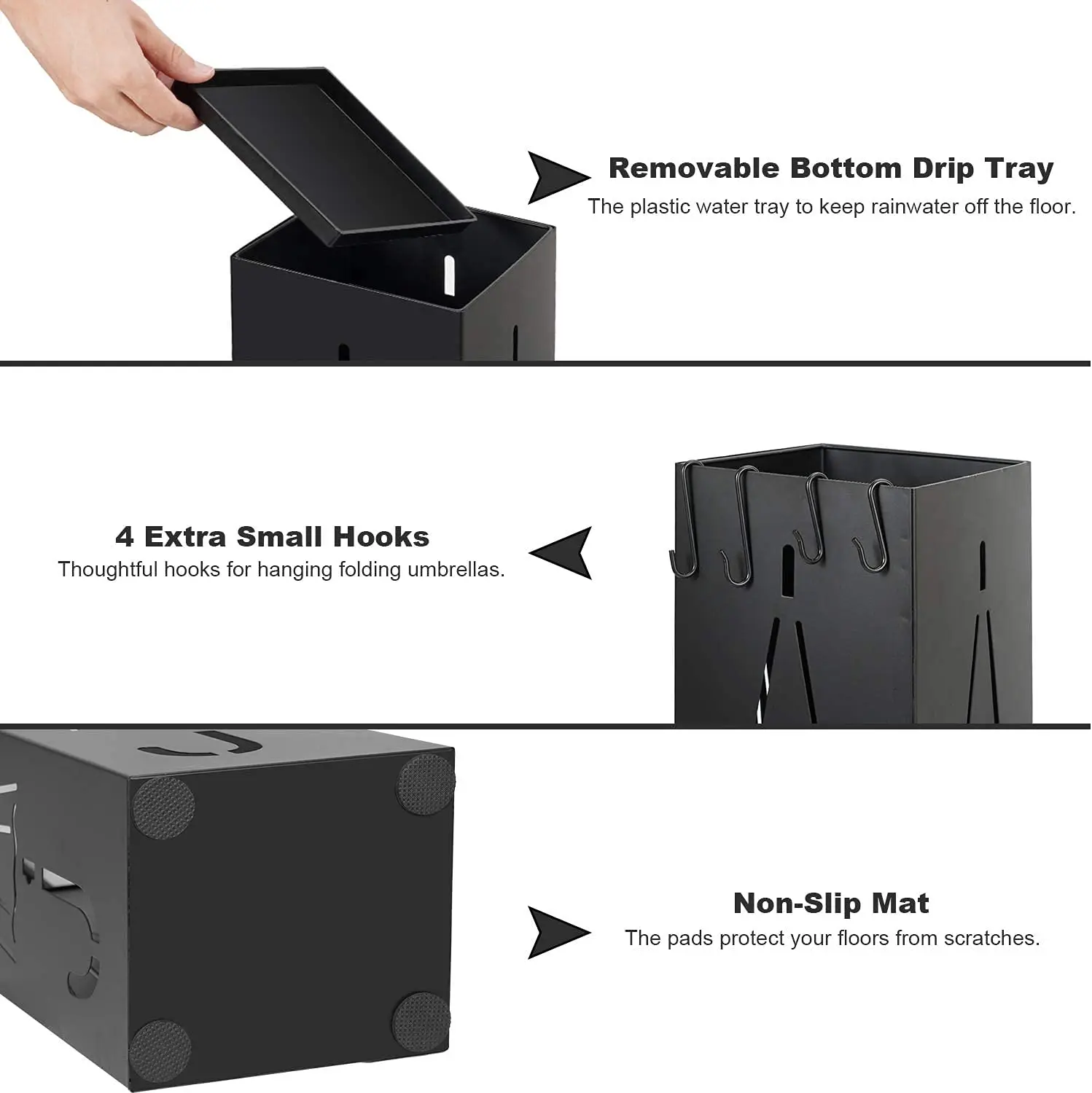 Removable Bottom Drip Tray
The plastic water tray to keep rainwater off the floor.

4 Extra Small Hooks
Thoughtful hooks for hanging folding umbrellas.

Non-Slip Mat
The pads protect your floors from scratches.