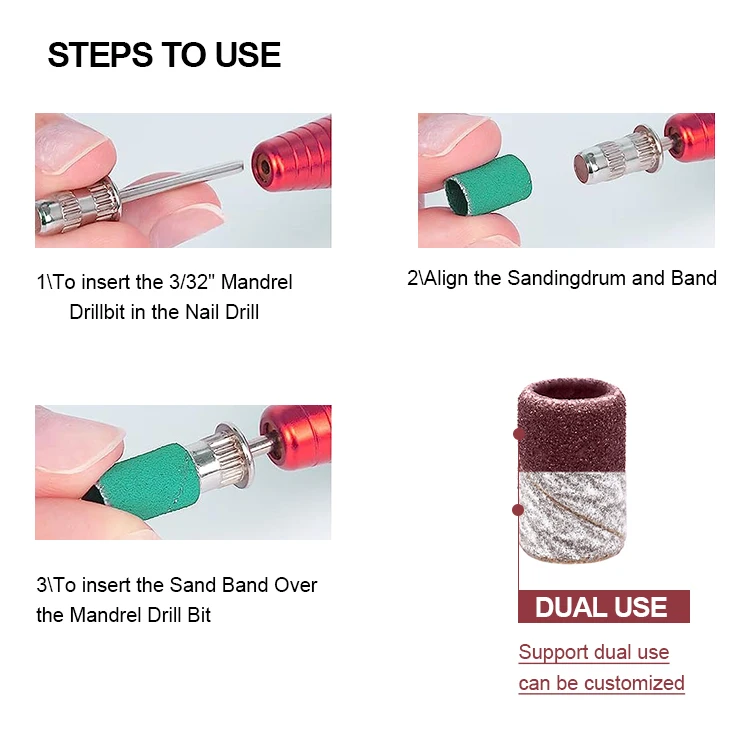 STEPS TO USE

1\To insert the 3/32" Mandrel Drillbit in the Nail Drill

2\Align the Sandingdrum and Band

3\To insert the Sand Band Over the Mandrel Drill Bit

DUAL USE

Support dual use
can be customized