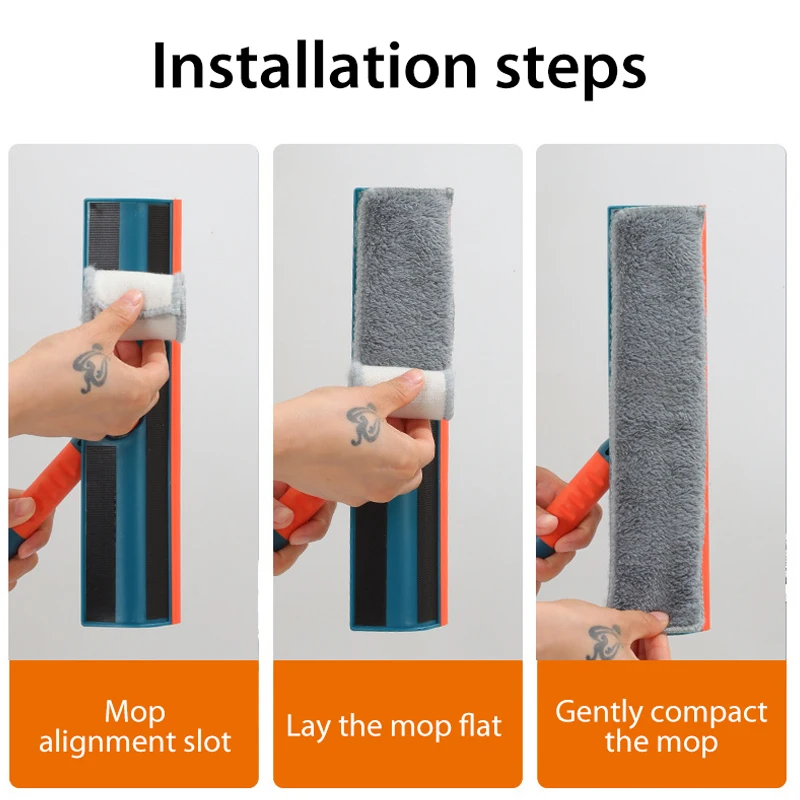 Installation steps

Mop alignment slot

Lay the mop flat

Gently compact the mop