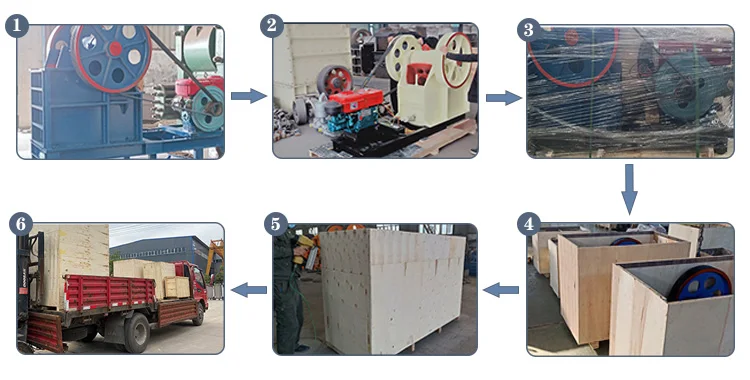 1

2

3

4

5

6